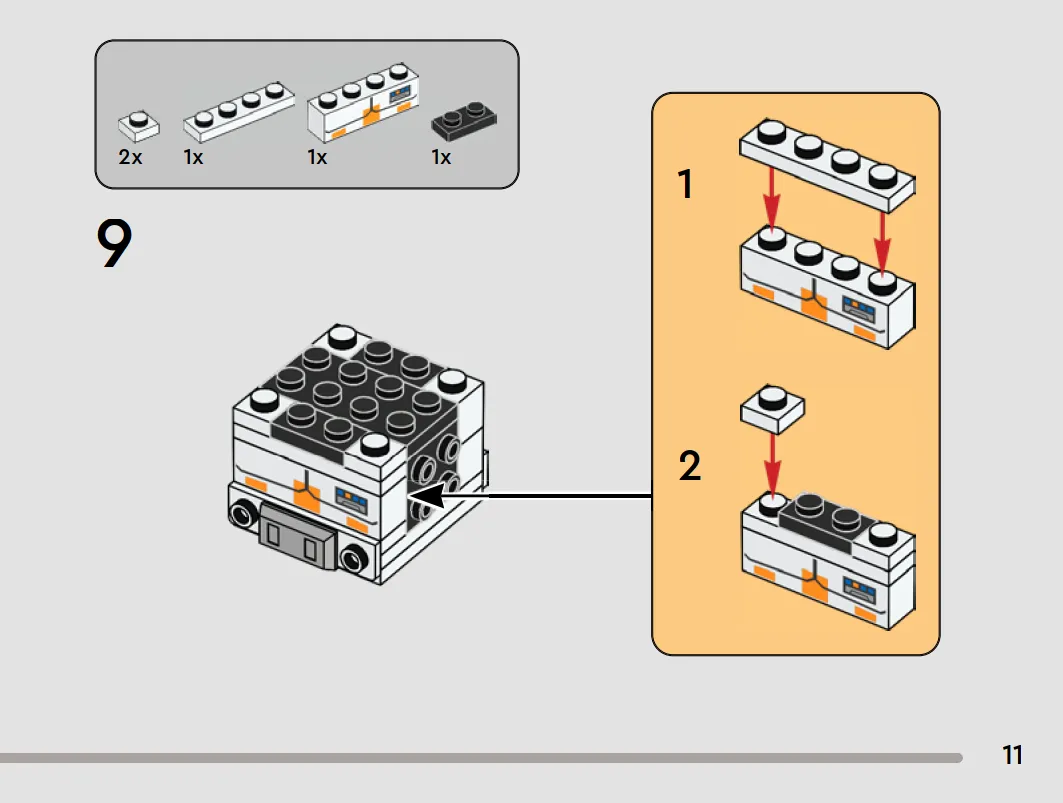 2x 1x 1x 1x

9

1

2

11