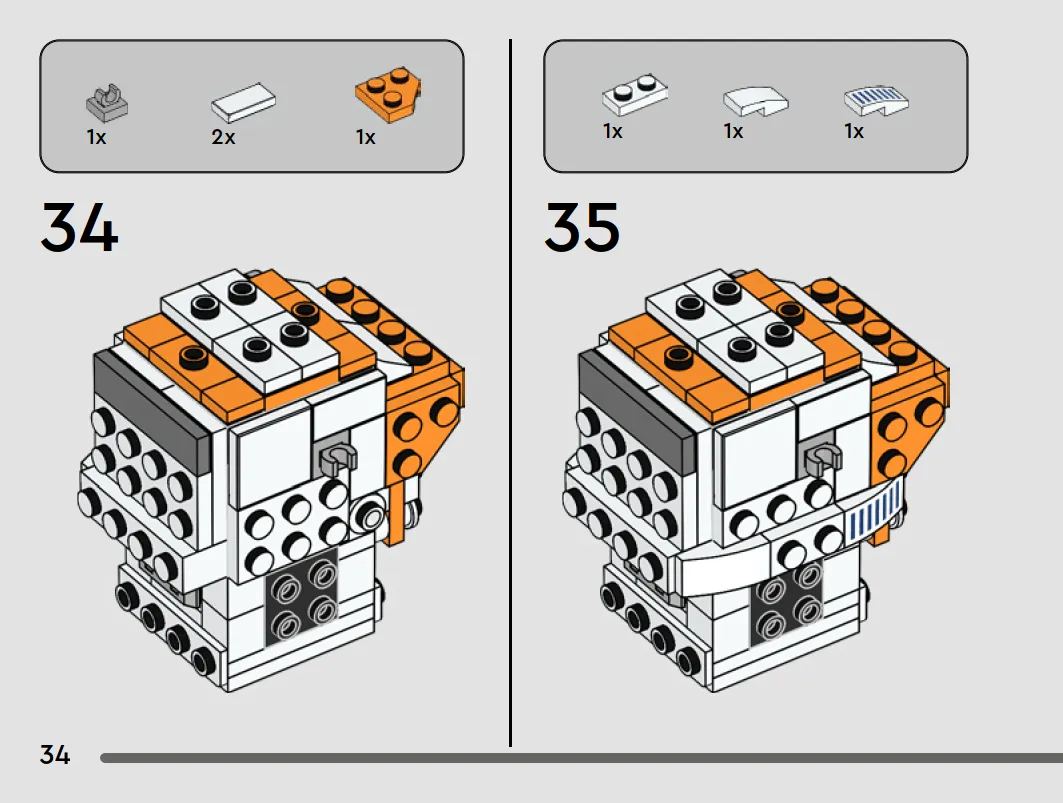 1x
2x
1x

34

1x
1x
1x

35

34