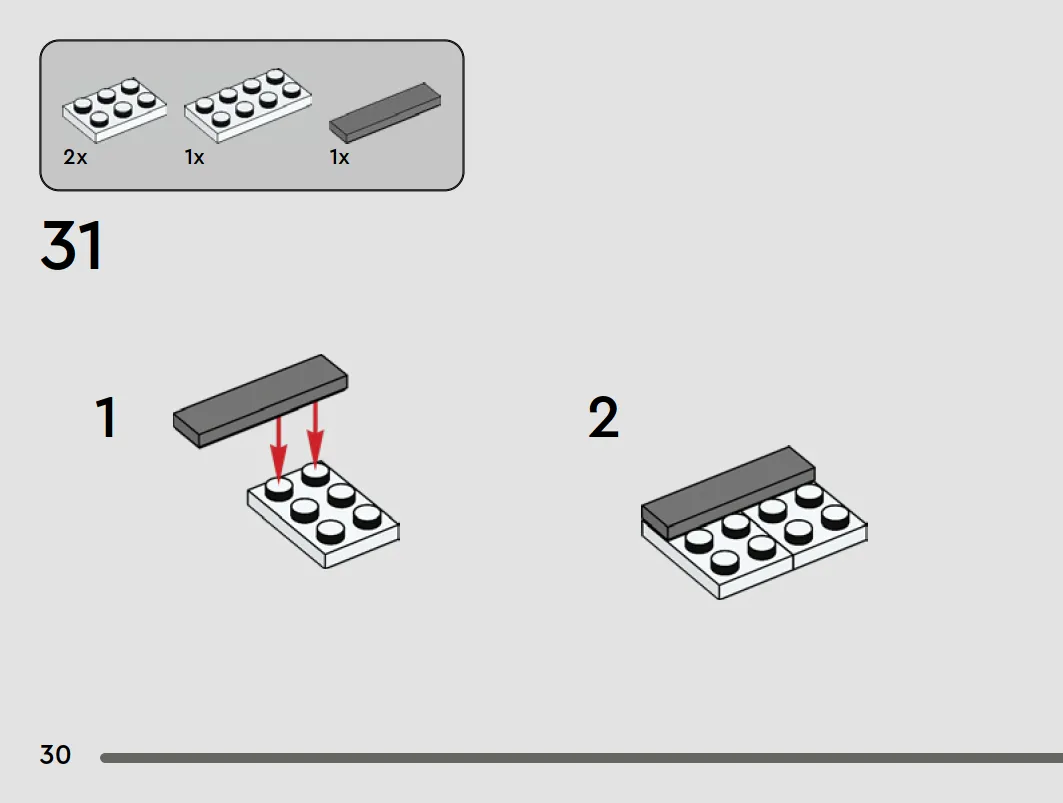 2x
1x
1x

31

1

2

30