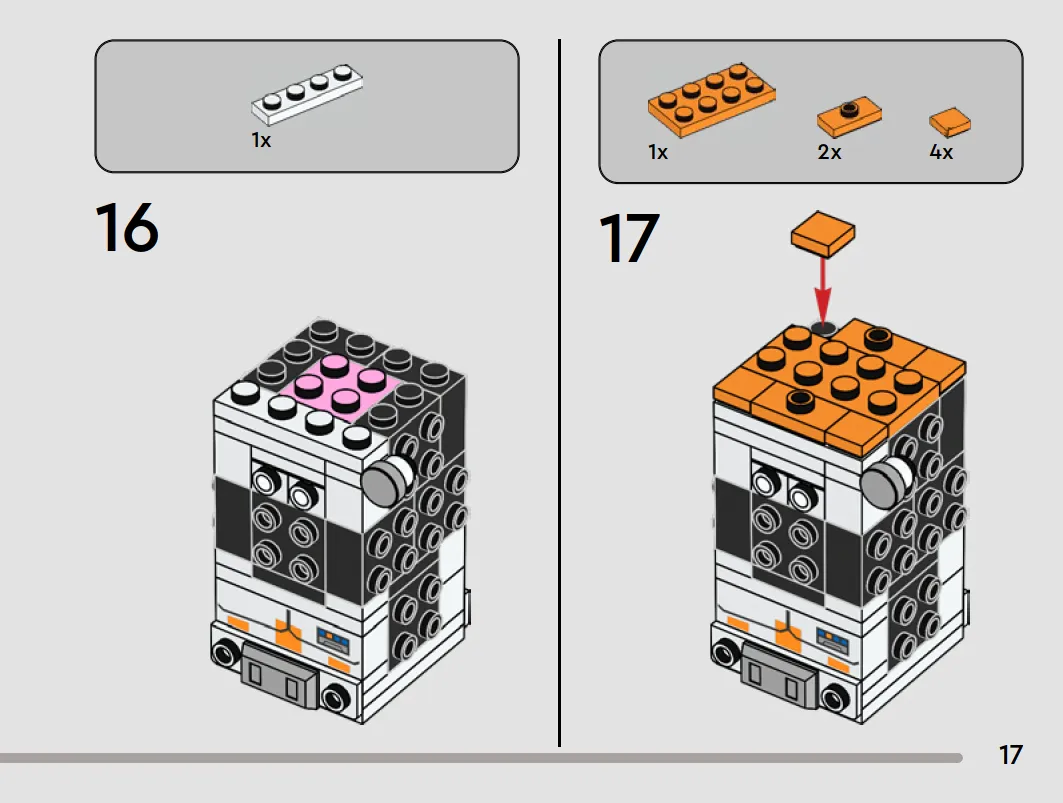 1x

16

1x 2x 4x

17

17