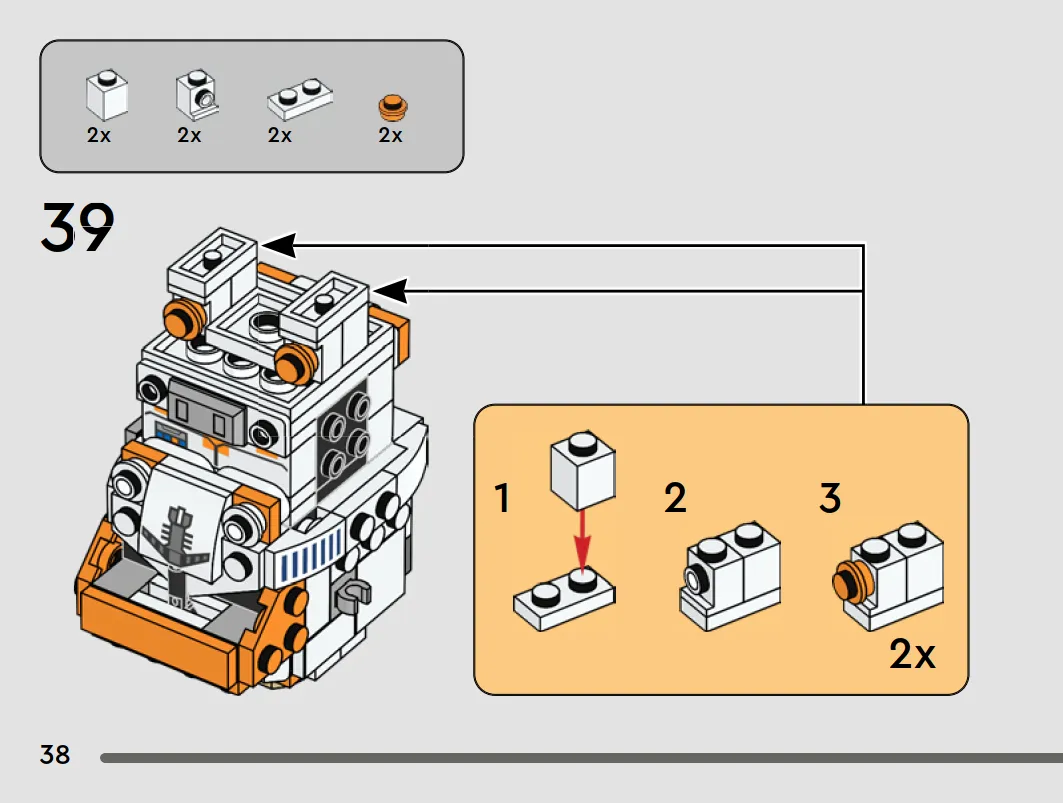 2x 2x 2x 2x

39

1 2 3

2x

38