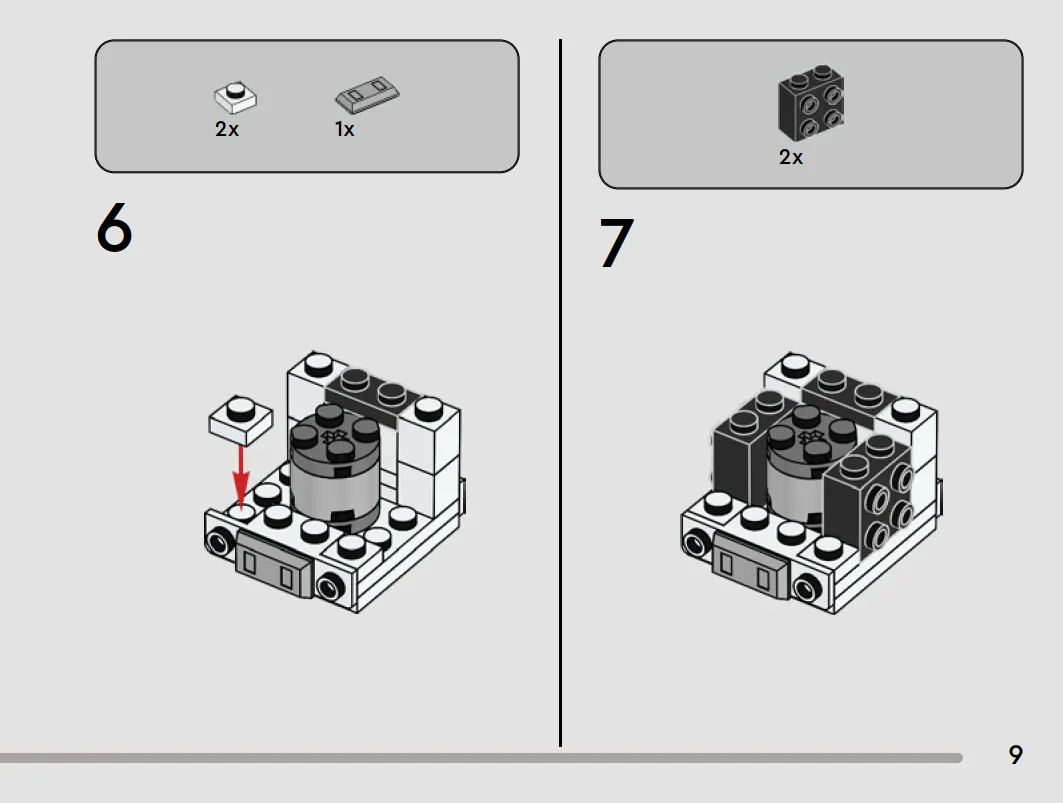 2x
1x

6

2x

7

9