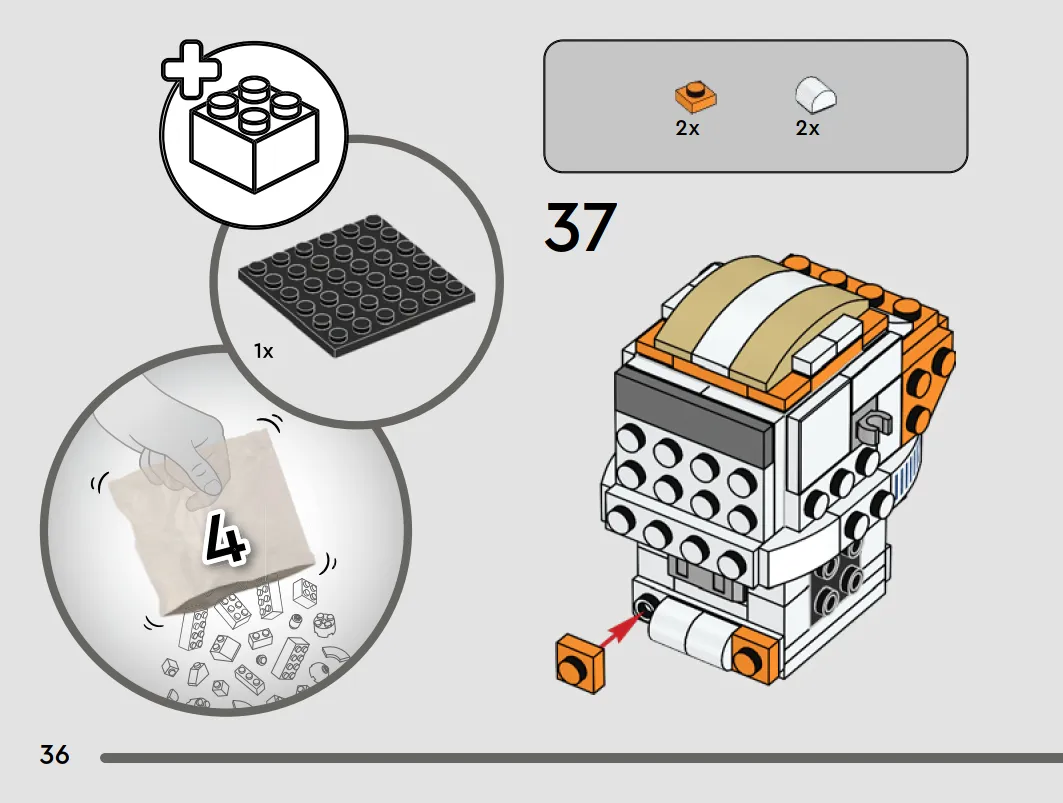 1x

4

2x 2x

37

36