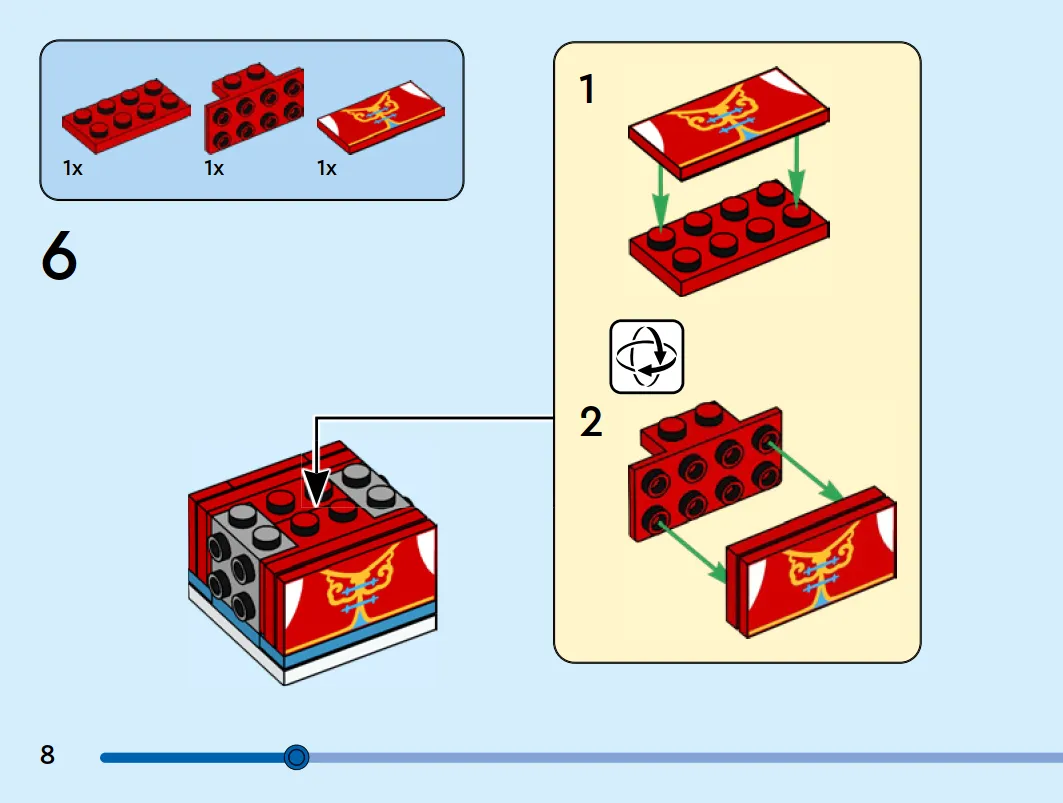 1x 1x 1x

6

1

2

8