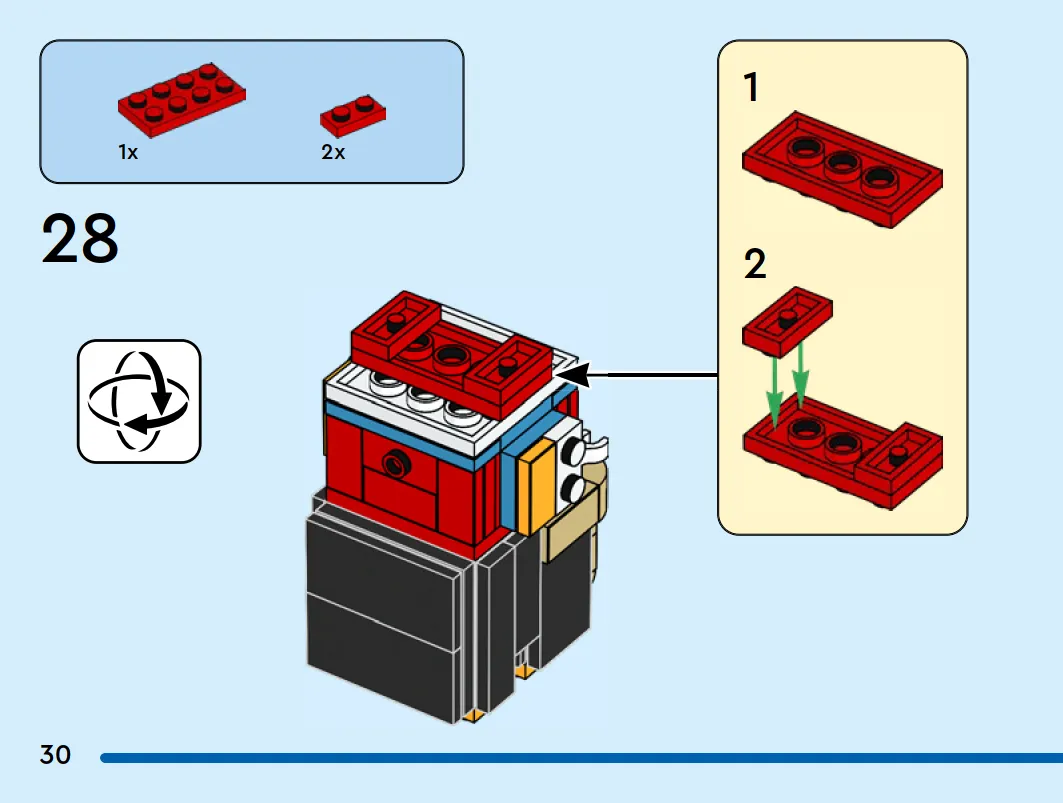 1x

2x

28

1

2

30