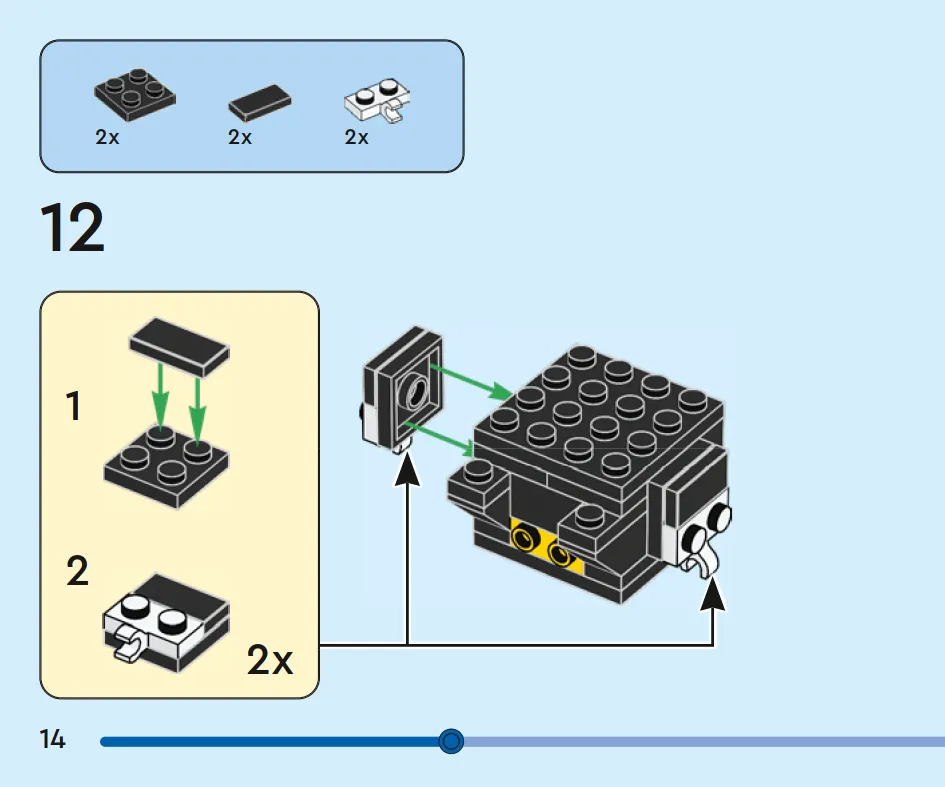 2x 2x 2x

12

1

2

2x

14