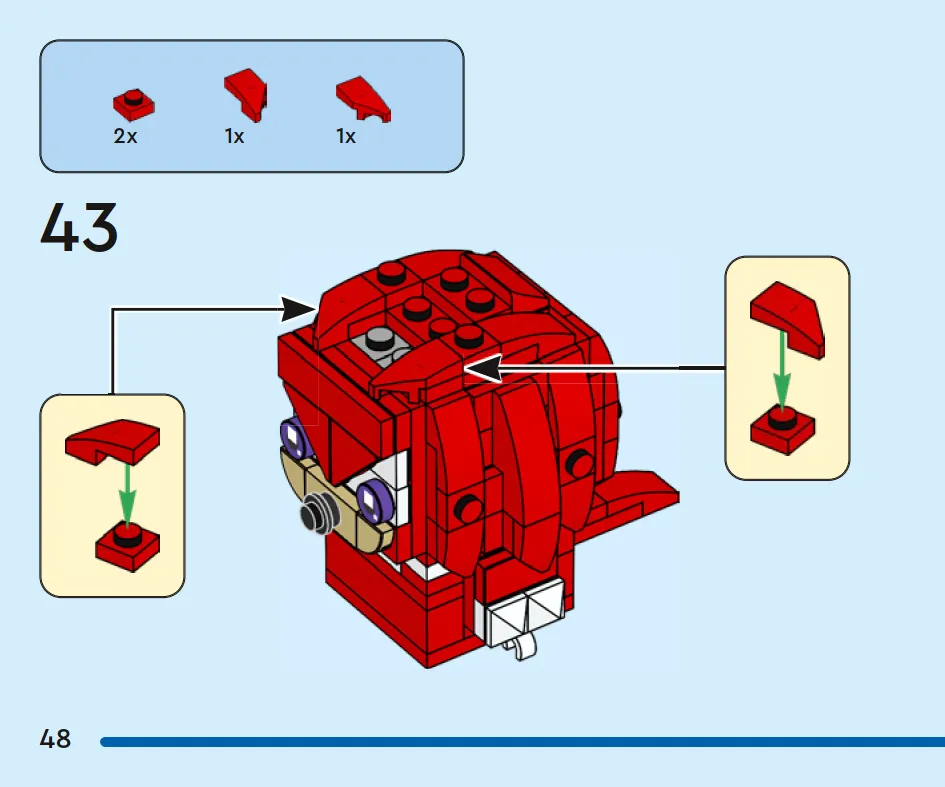 2x
1x
1x

43

48