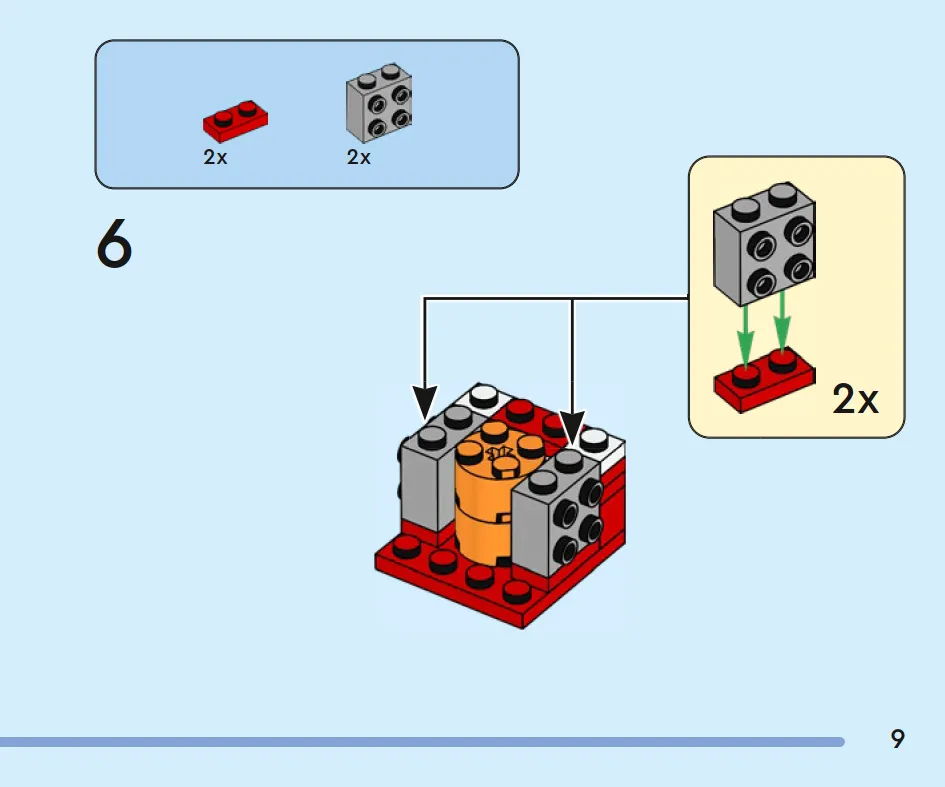 2x
2x

6

2x

9