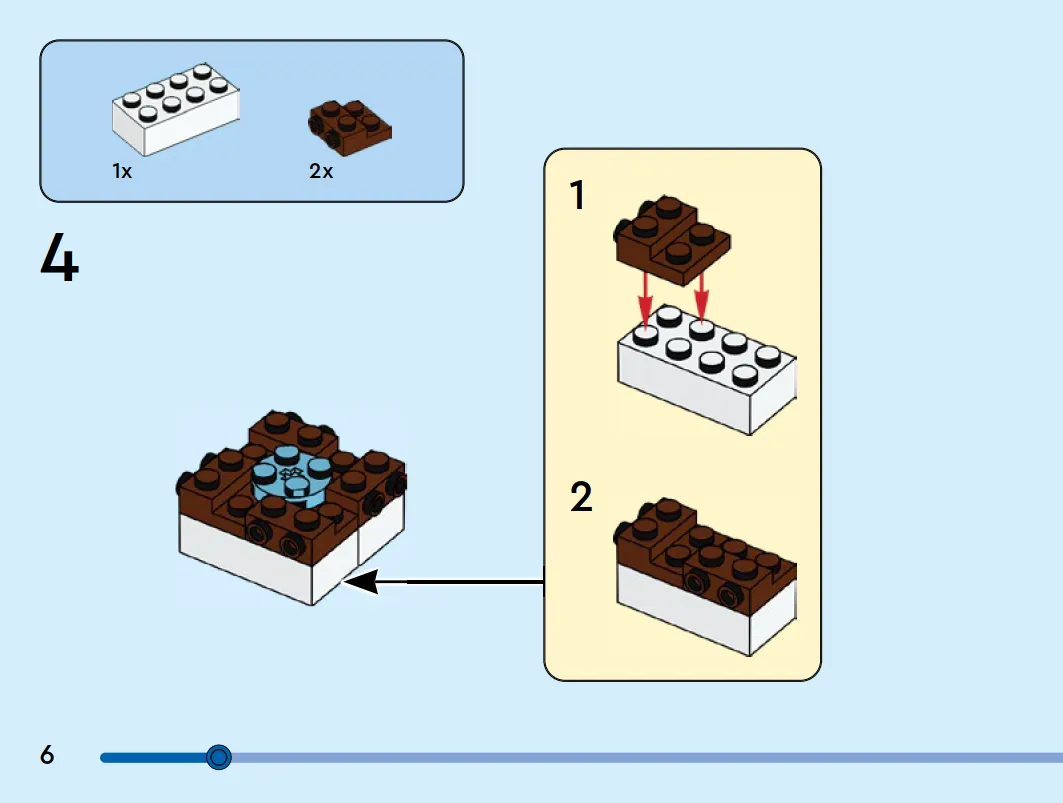 1x

2x

4

1

2

6