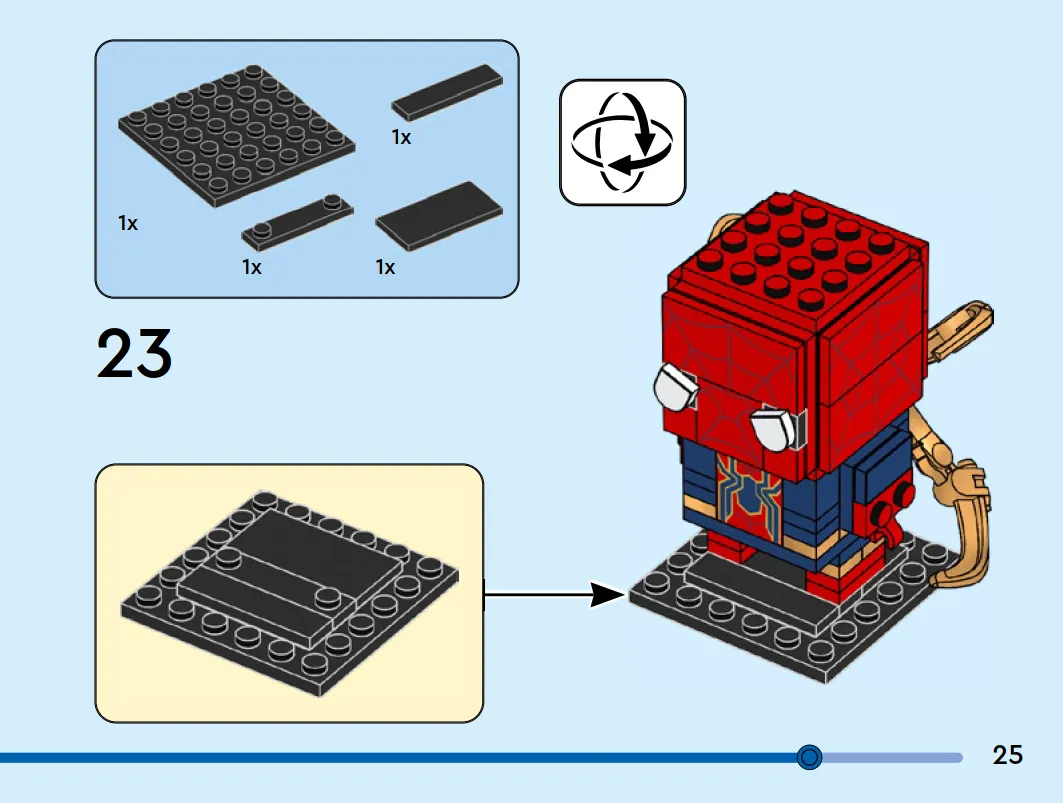 1x

1x

1x

1x

23

25