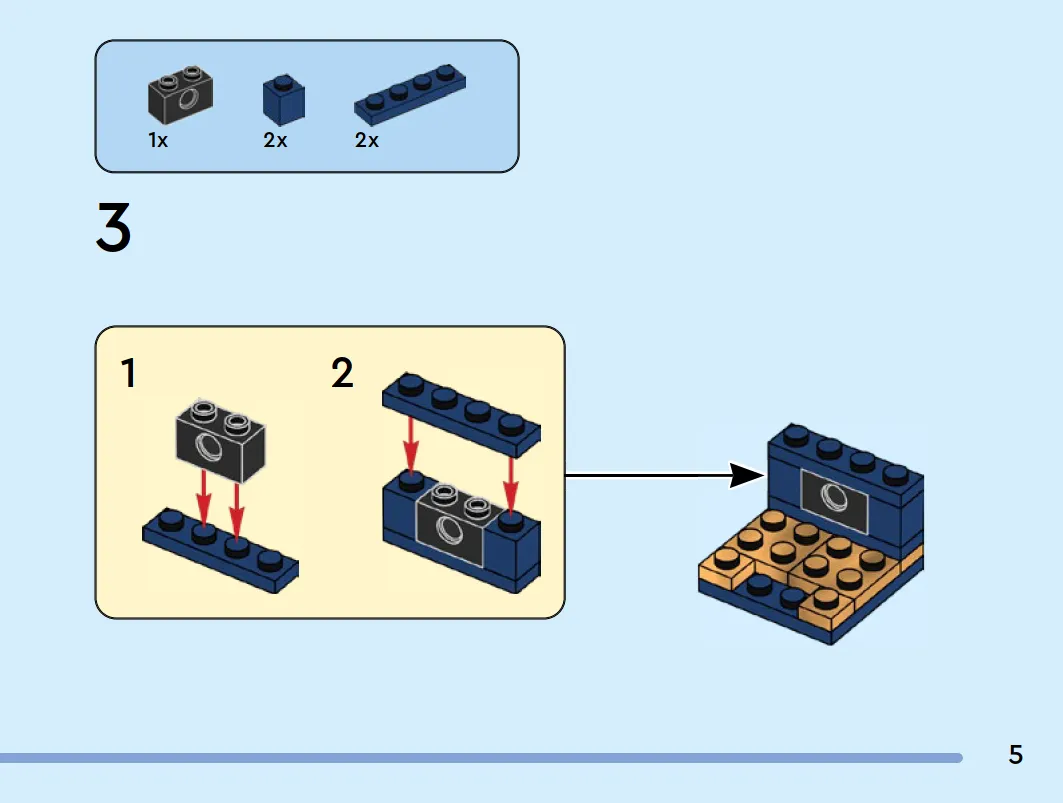 1x 2x 2x

3

1

2

5