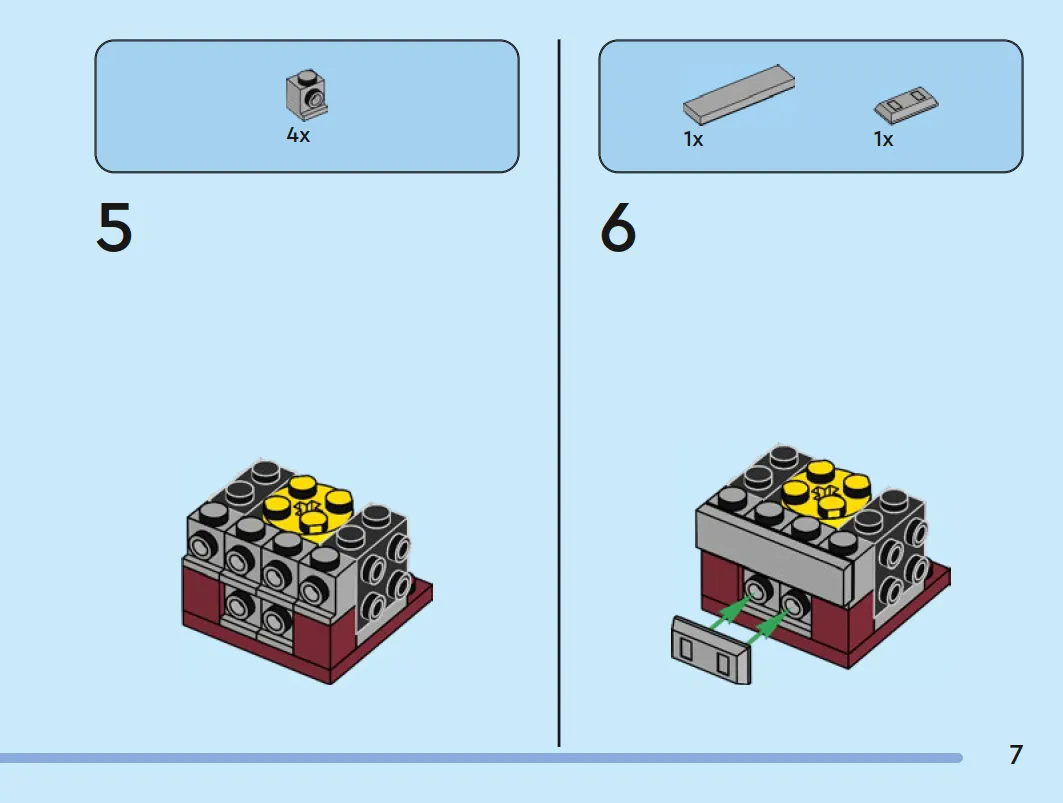 4x

5

1x 1x

6

7