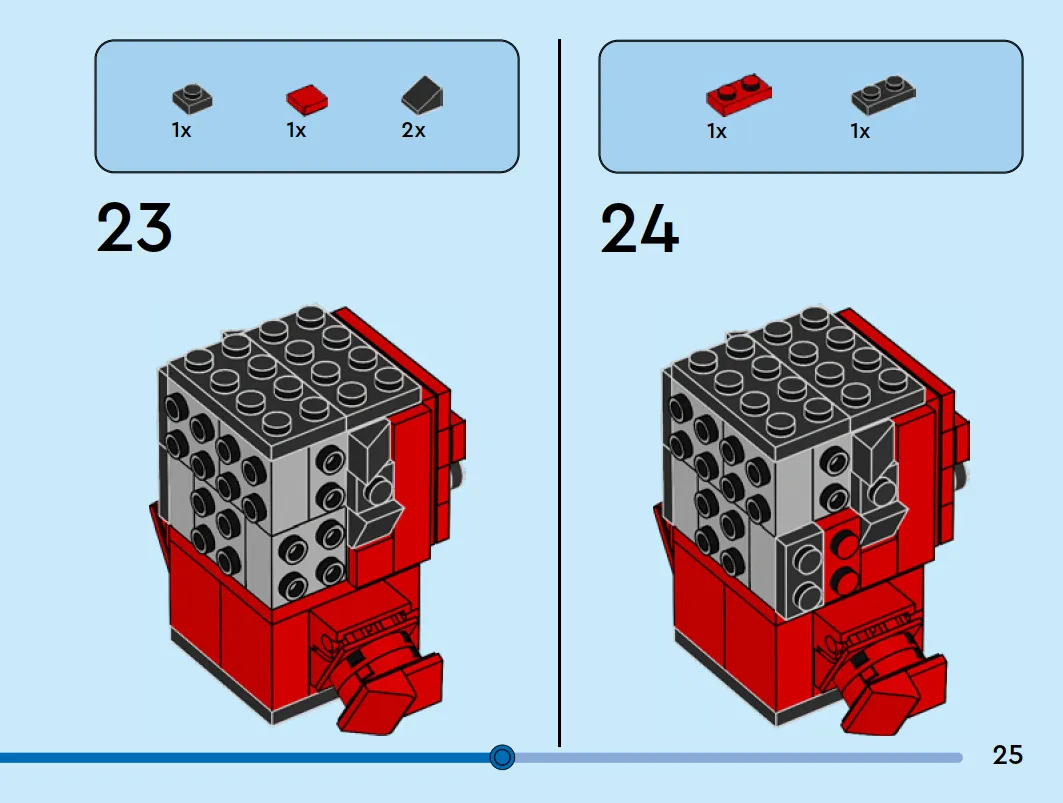 1x 1x 2x

23

1x 1x

24

25