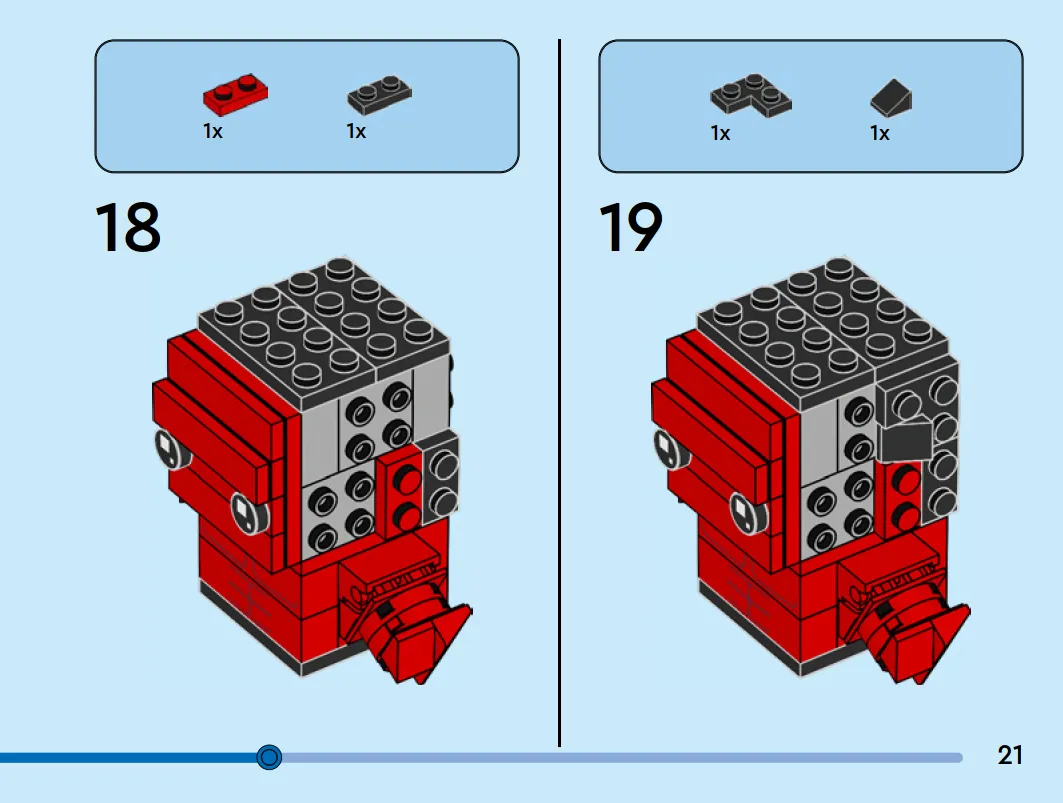 1x 1x

18

1x 1x

19

21