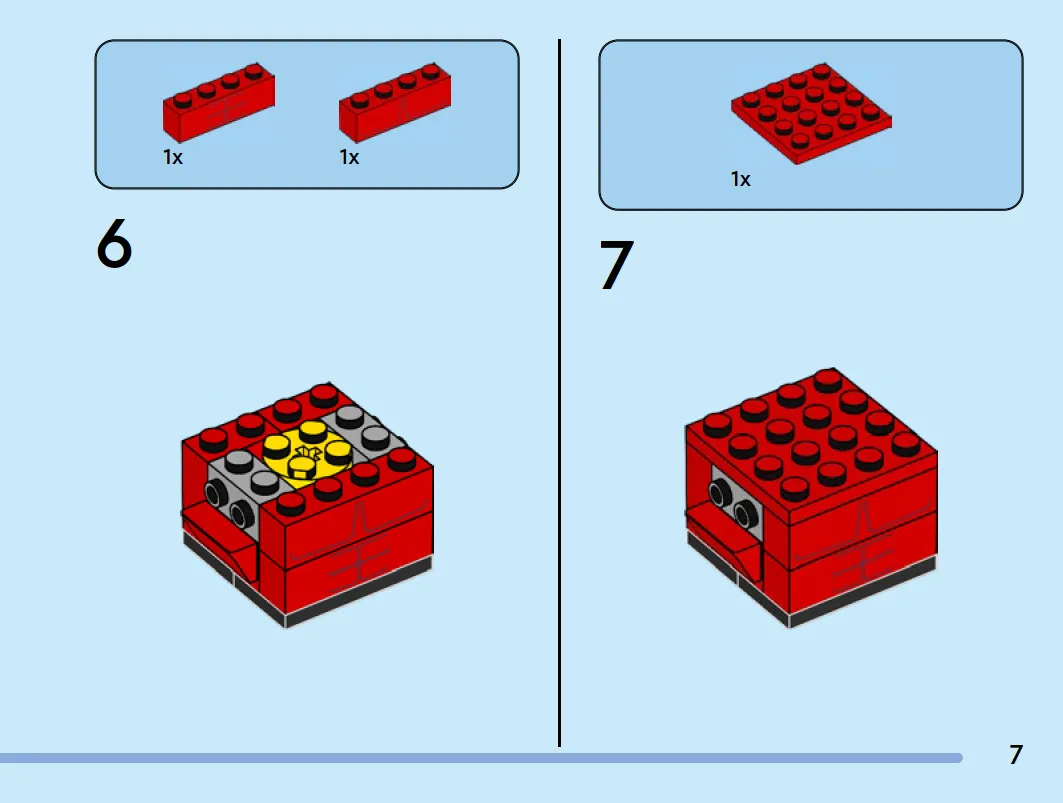 1x
1x

6

1x

7

7