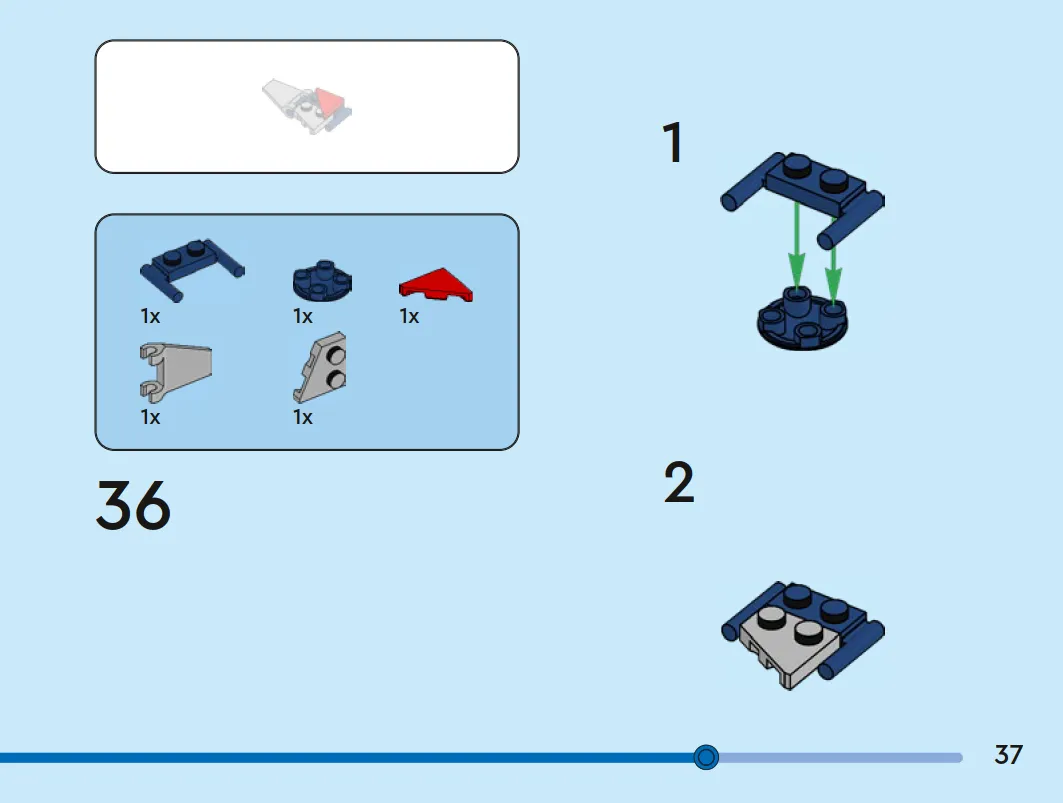 1x 1x 1x
1x 1x

36

1

2

37