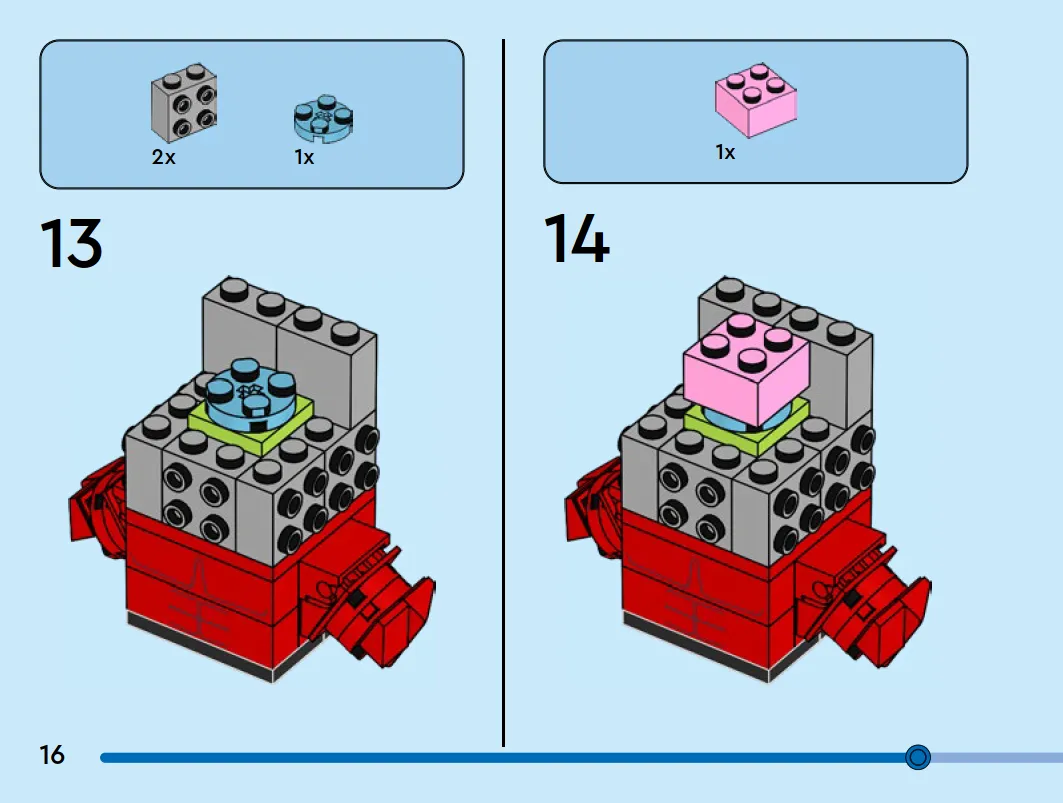 2x
1x
13

1x
14

16