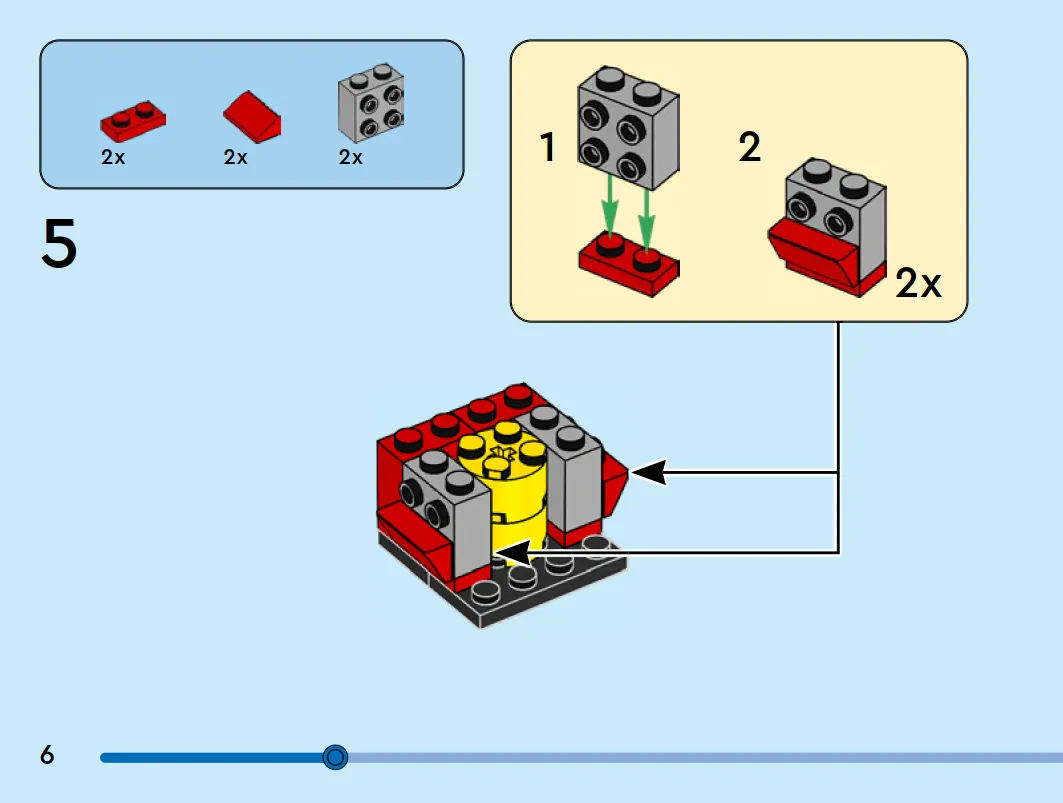 2x 2x 2x

5

1

2

2x

6