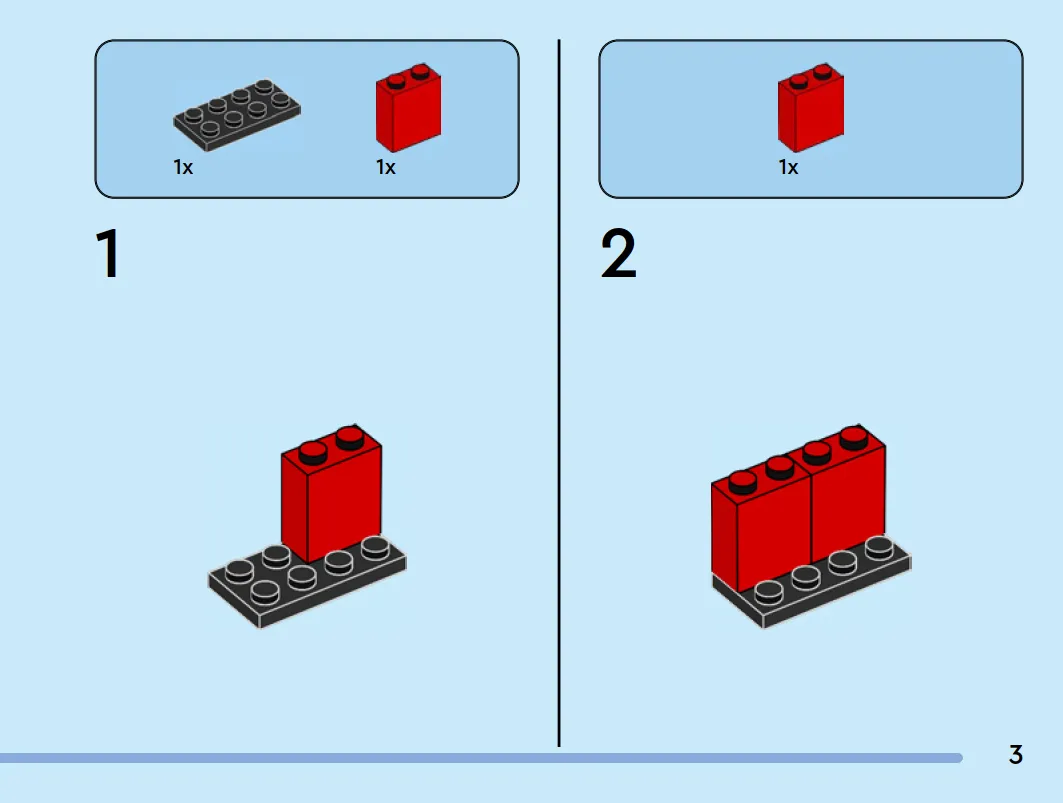 1x

1x

1

1x

2

3