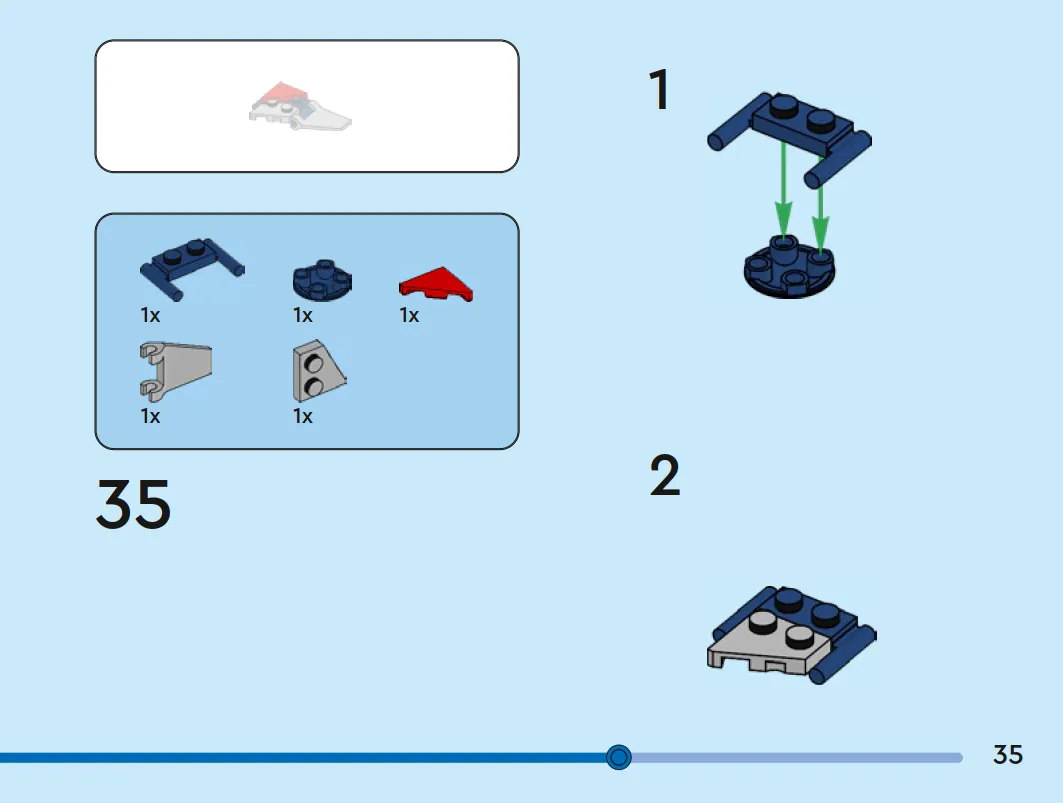 1x
1x
1x
1x
1x

35

1

2

35