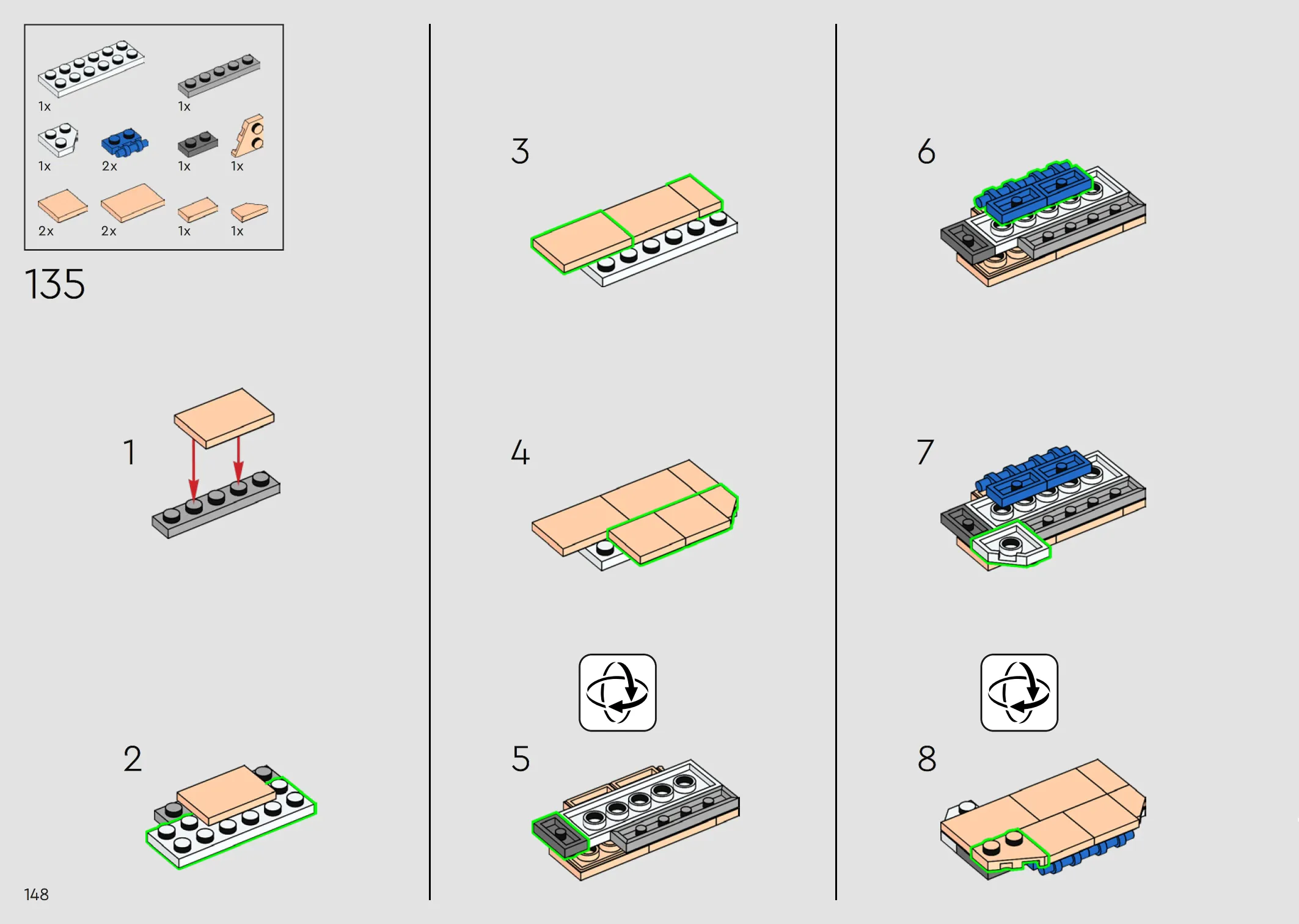 1x 1x
1x 2x 1x 1x
2x 2x 1x 1x

135

1

2

3

4

5

6

7

8

148