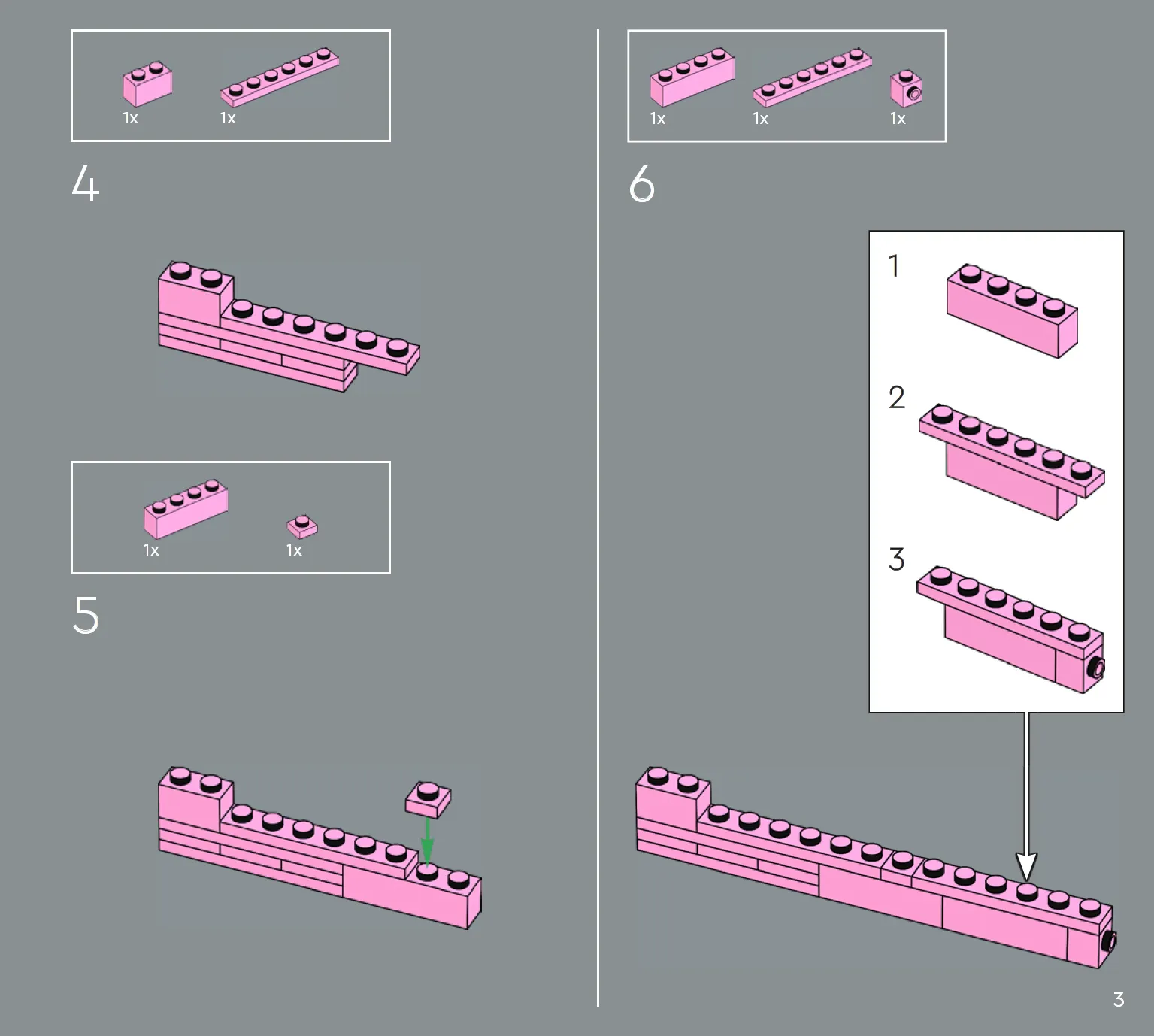 1x 1x

4

1x 1x

5

1x 1x 1x

6

1

2

3

3