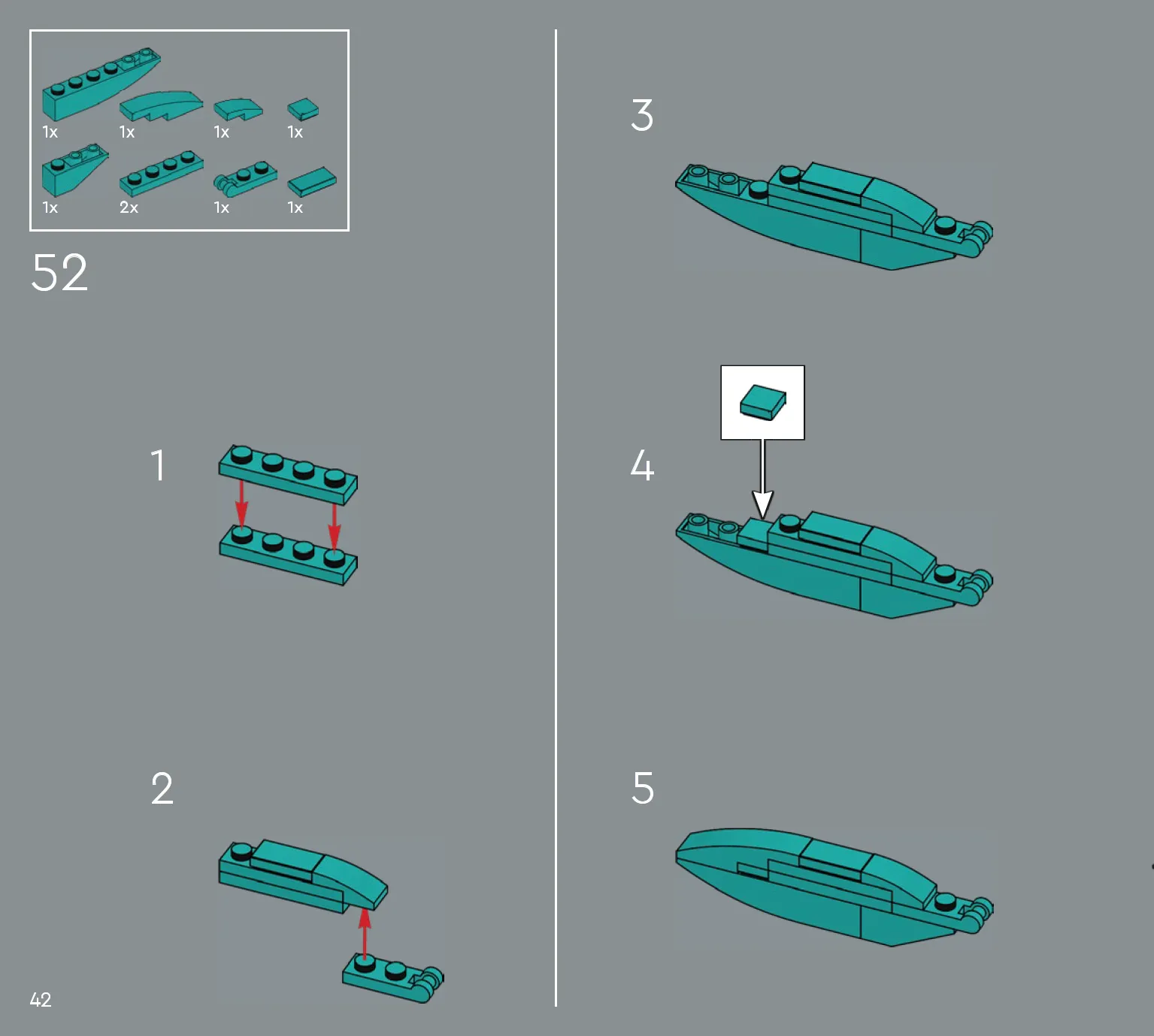 1x 1x 1x 1x
1x 2x 1x 1x

52

1

2

3

4

5

42