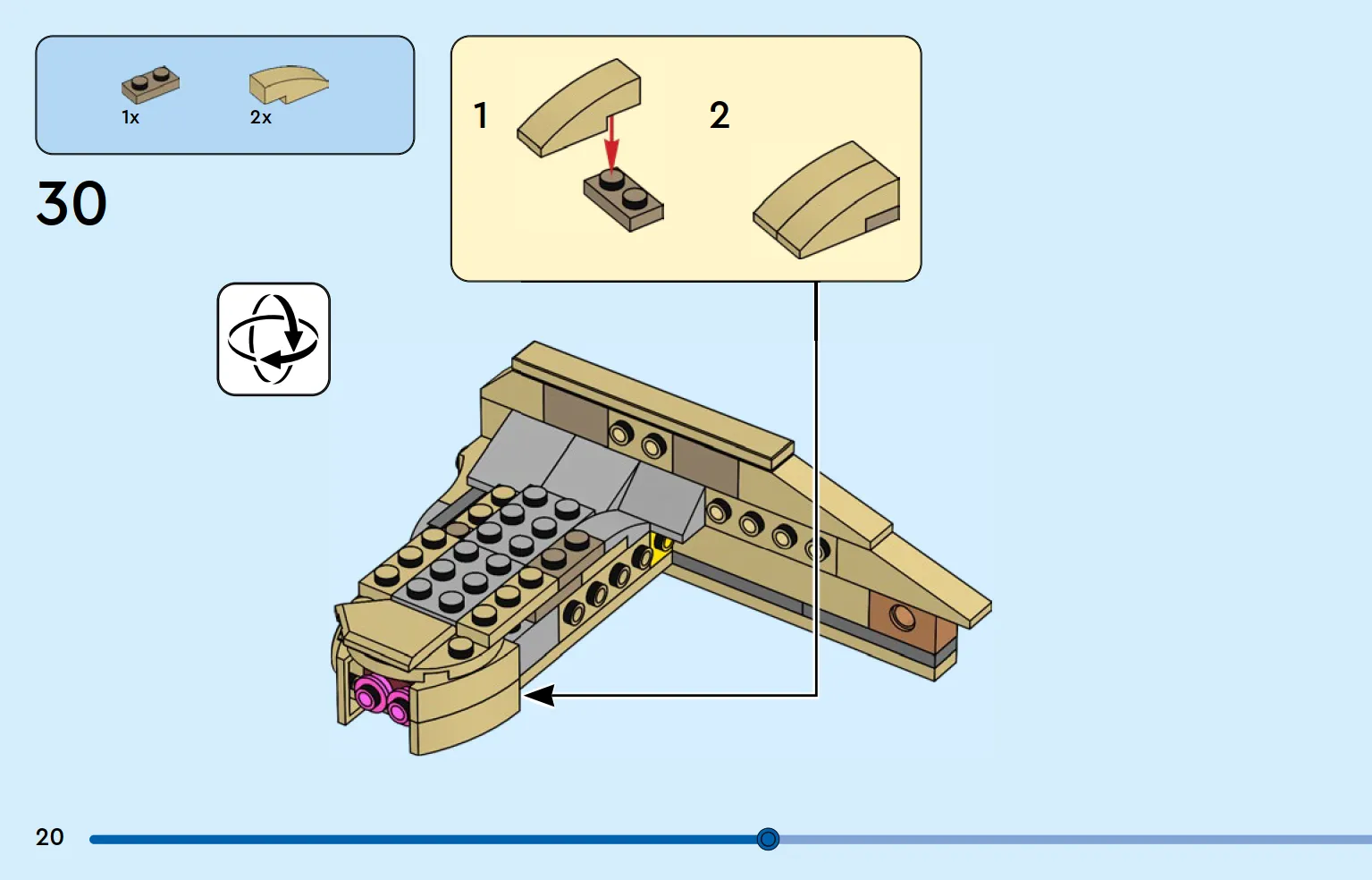 1x
2x

30

1
2

20