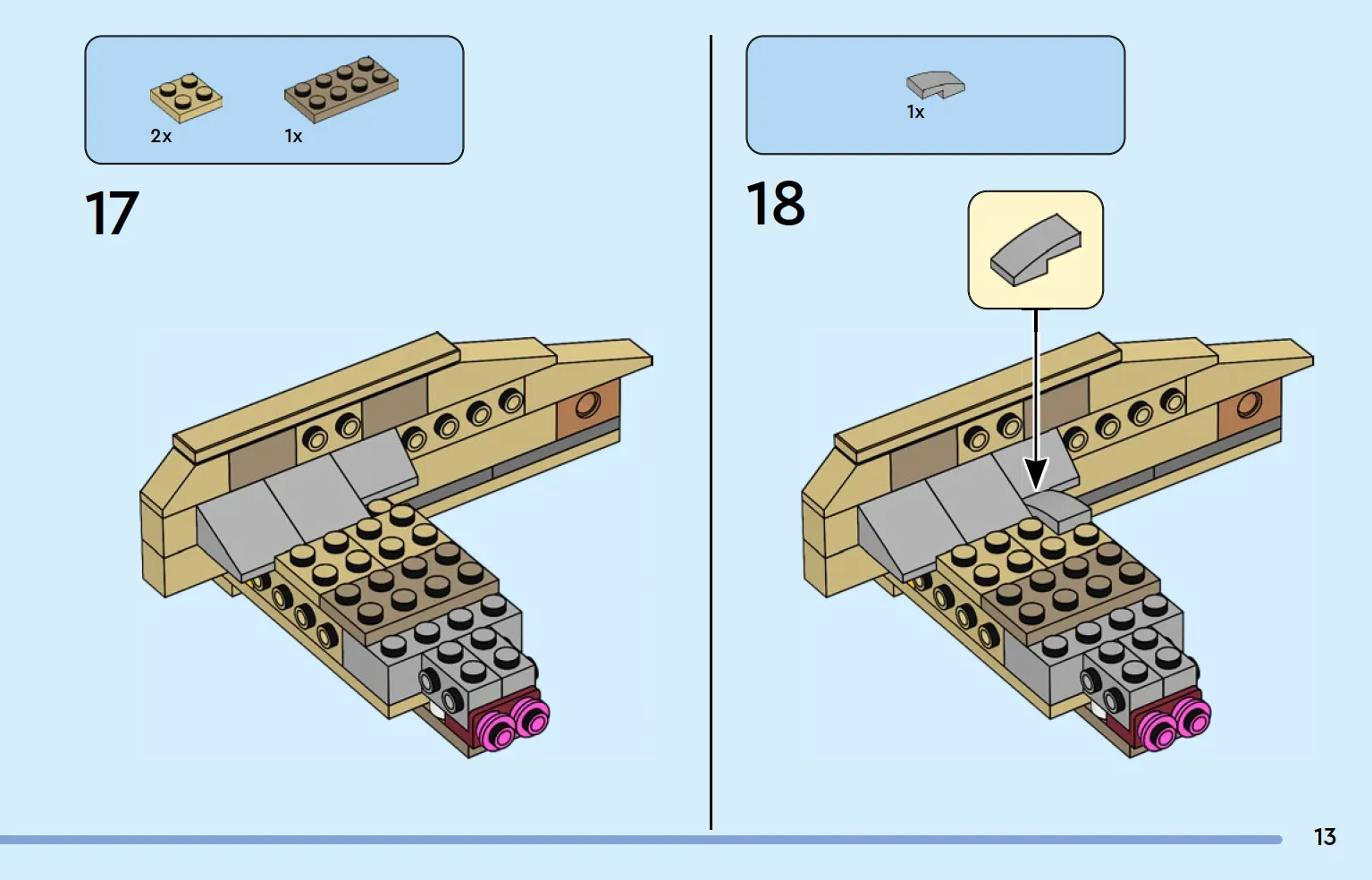 2x
1x

17

1x

18

13