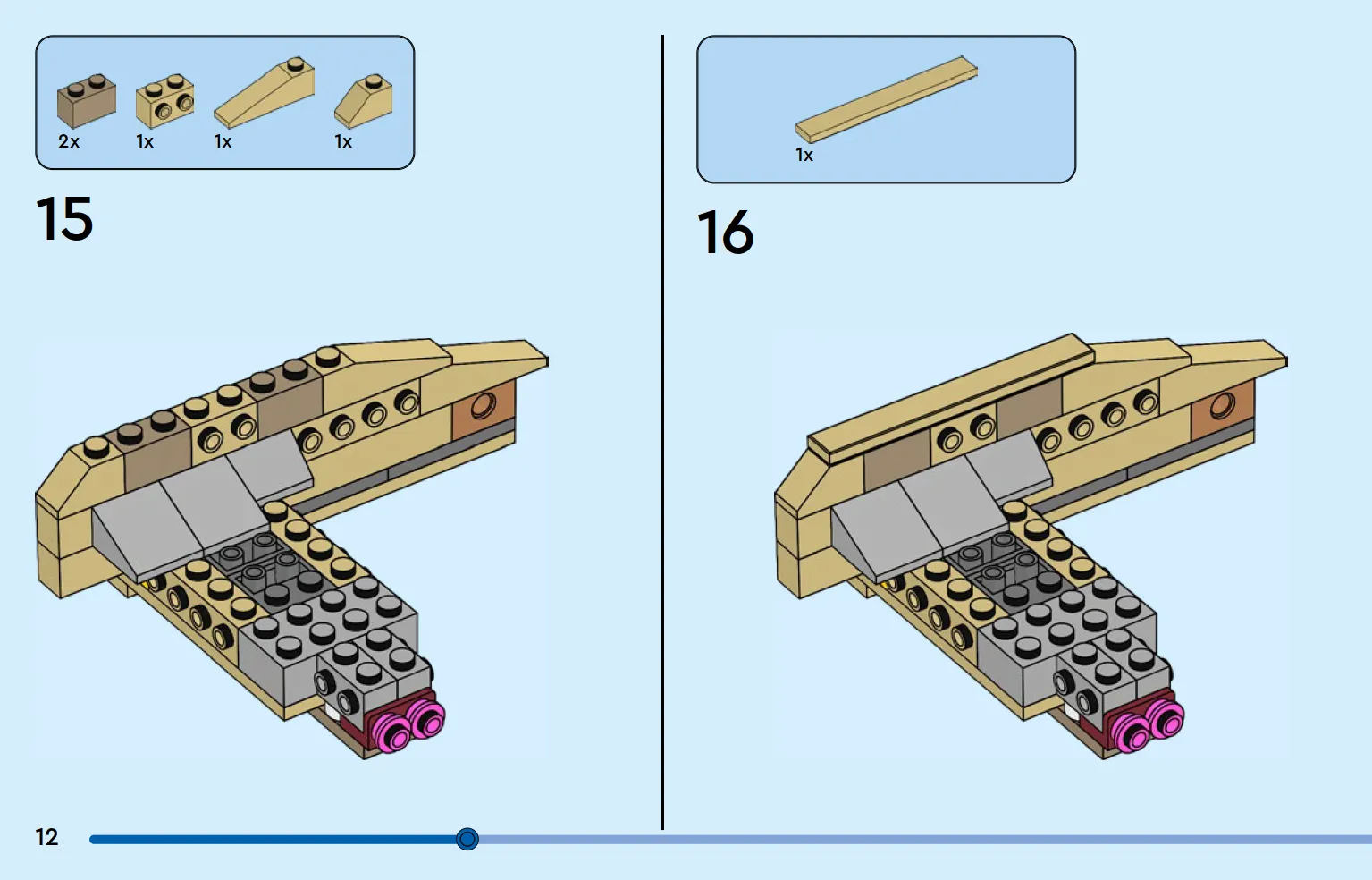 2x 1x 1x 1x

15

1x

16

12