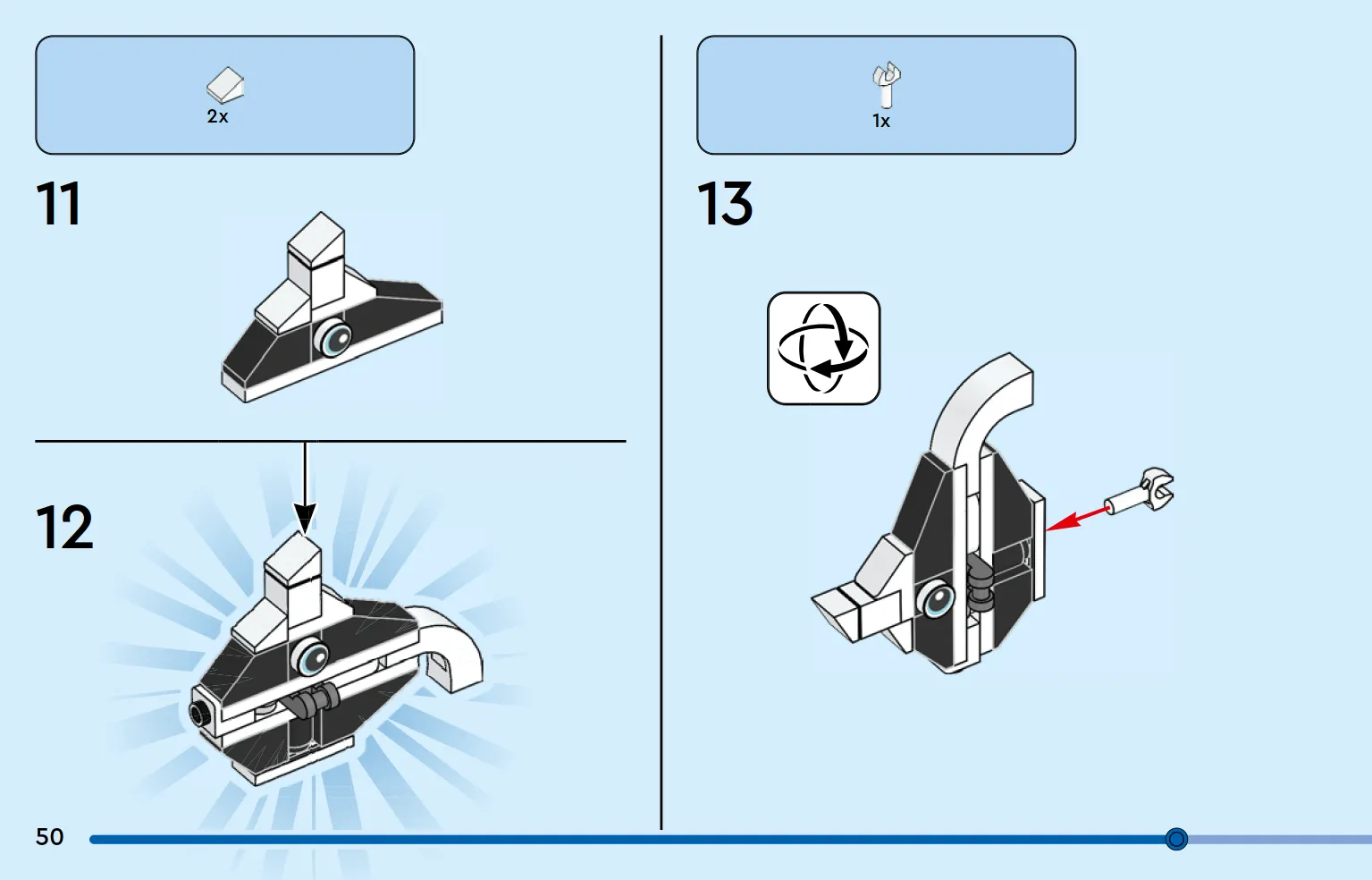 2x

11

12

1x

13

50