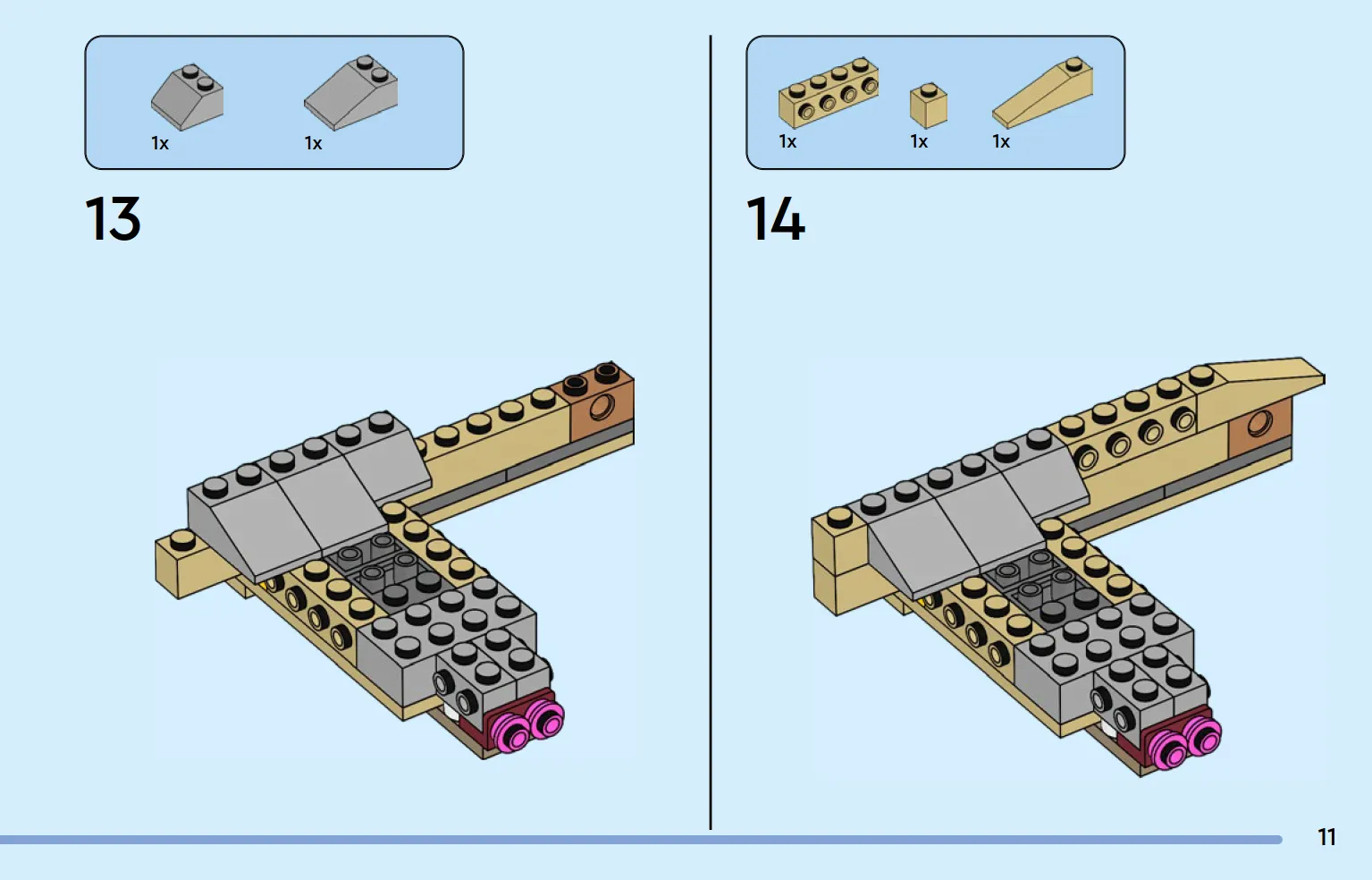 1x 1x

13

1x 1x 1x

14

11