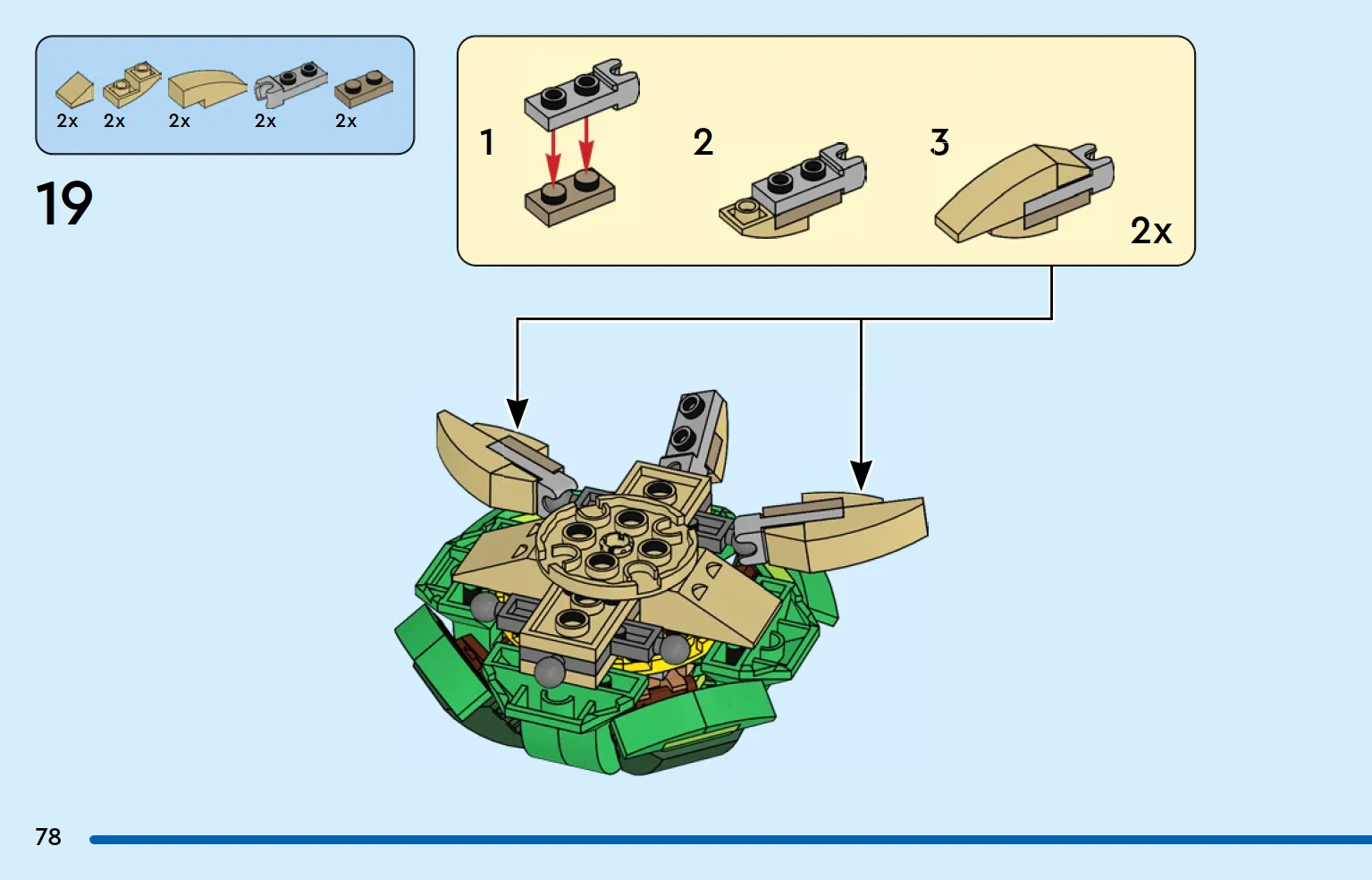 2x 2x 2x 2x 2x

19

1

2

3

2x

78