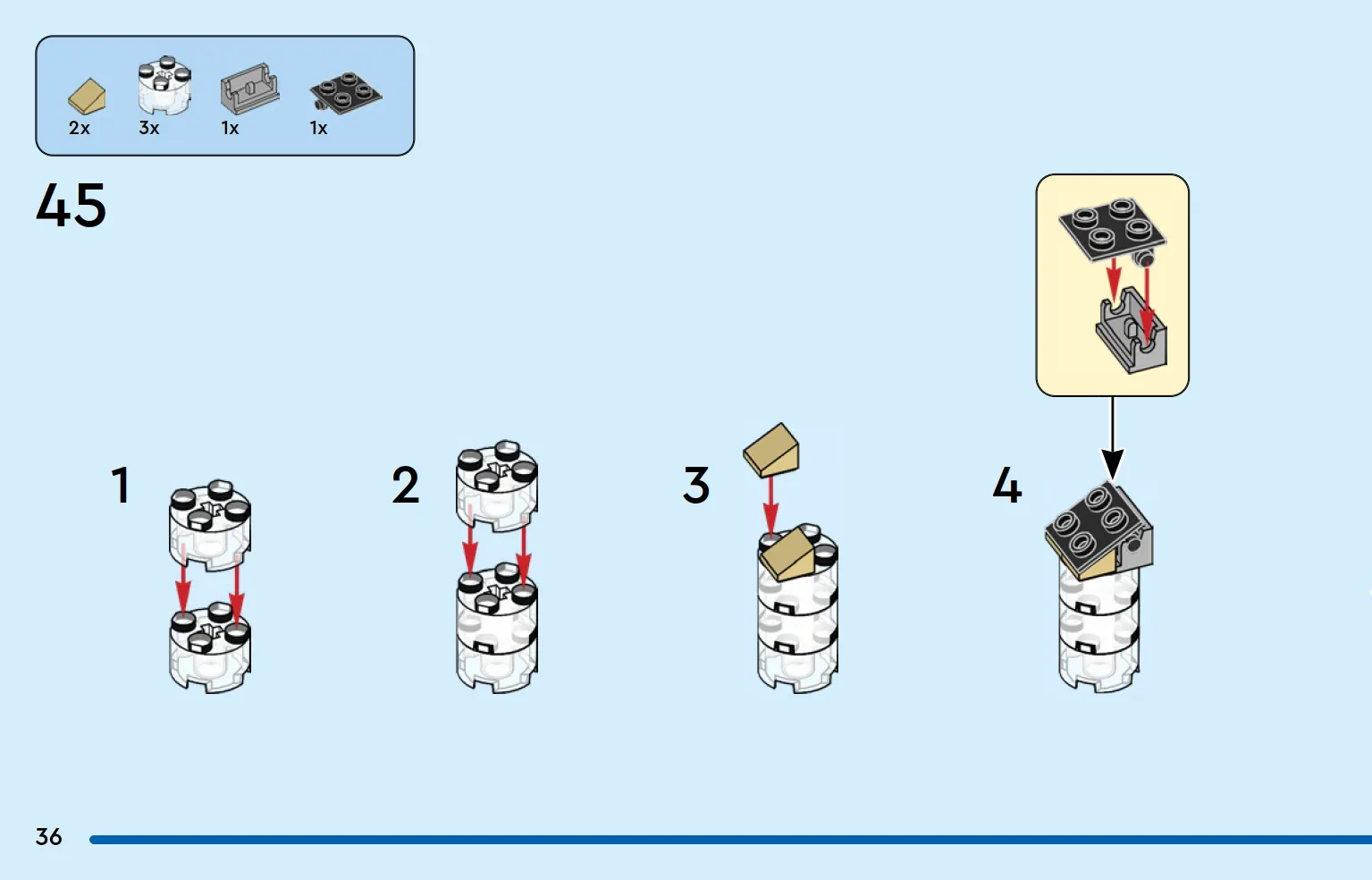 2x 3x 1x 1x

45

1

2

3

4

36