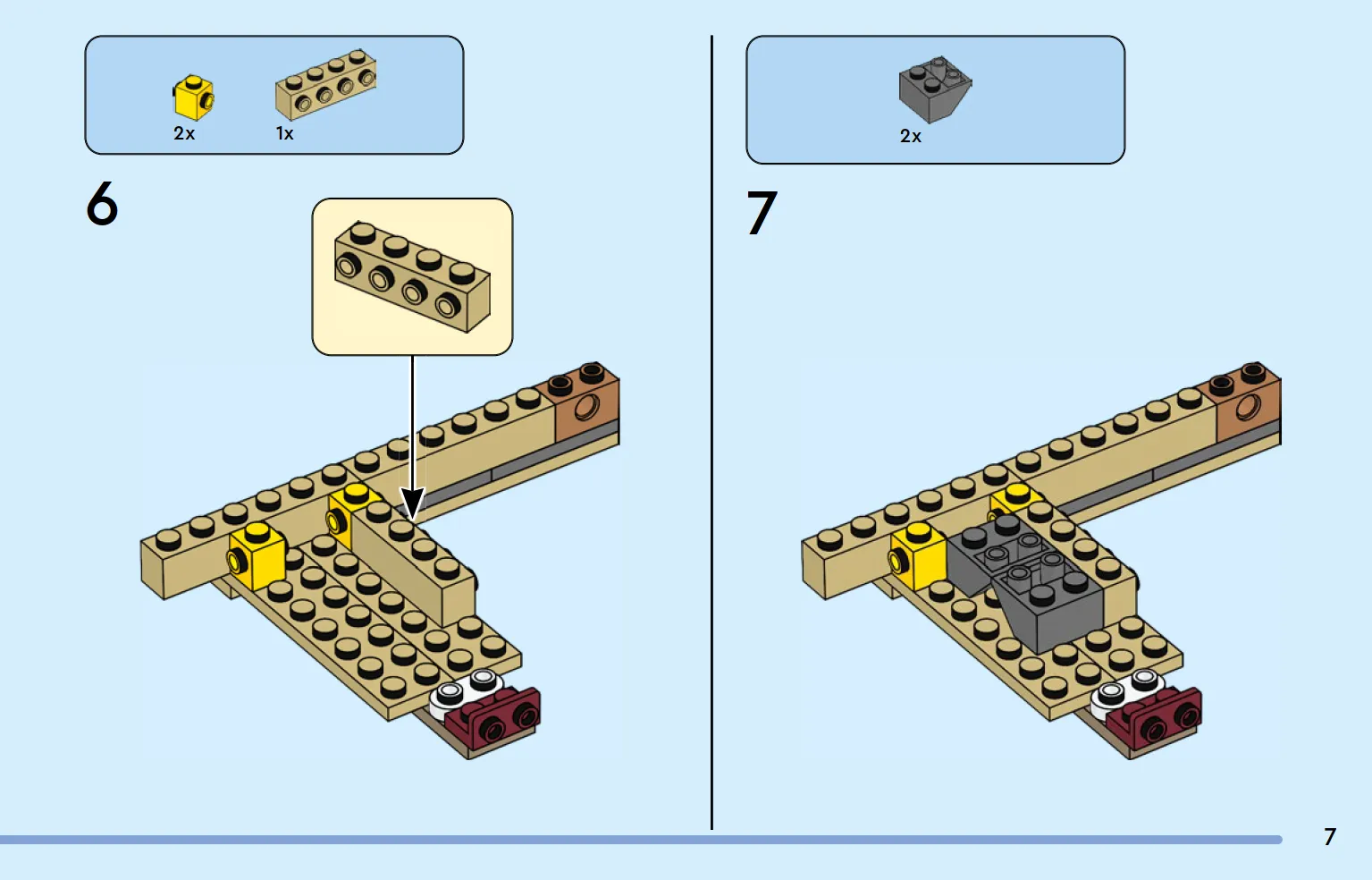 2x 1x

6

2x

7

7