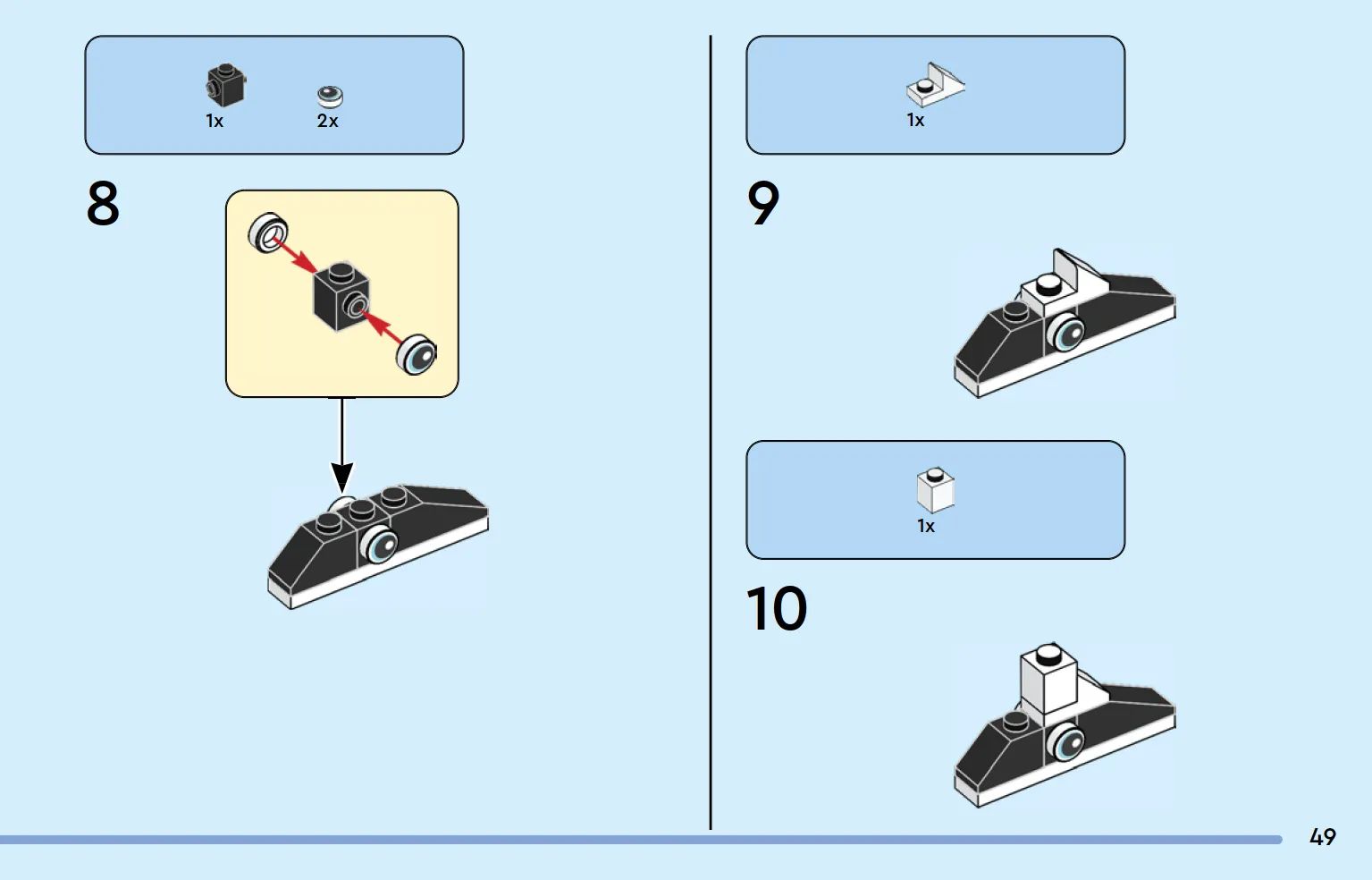 1x 2x

8

1x

9

1x

10

49