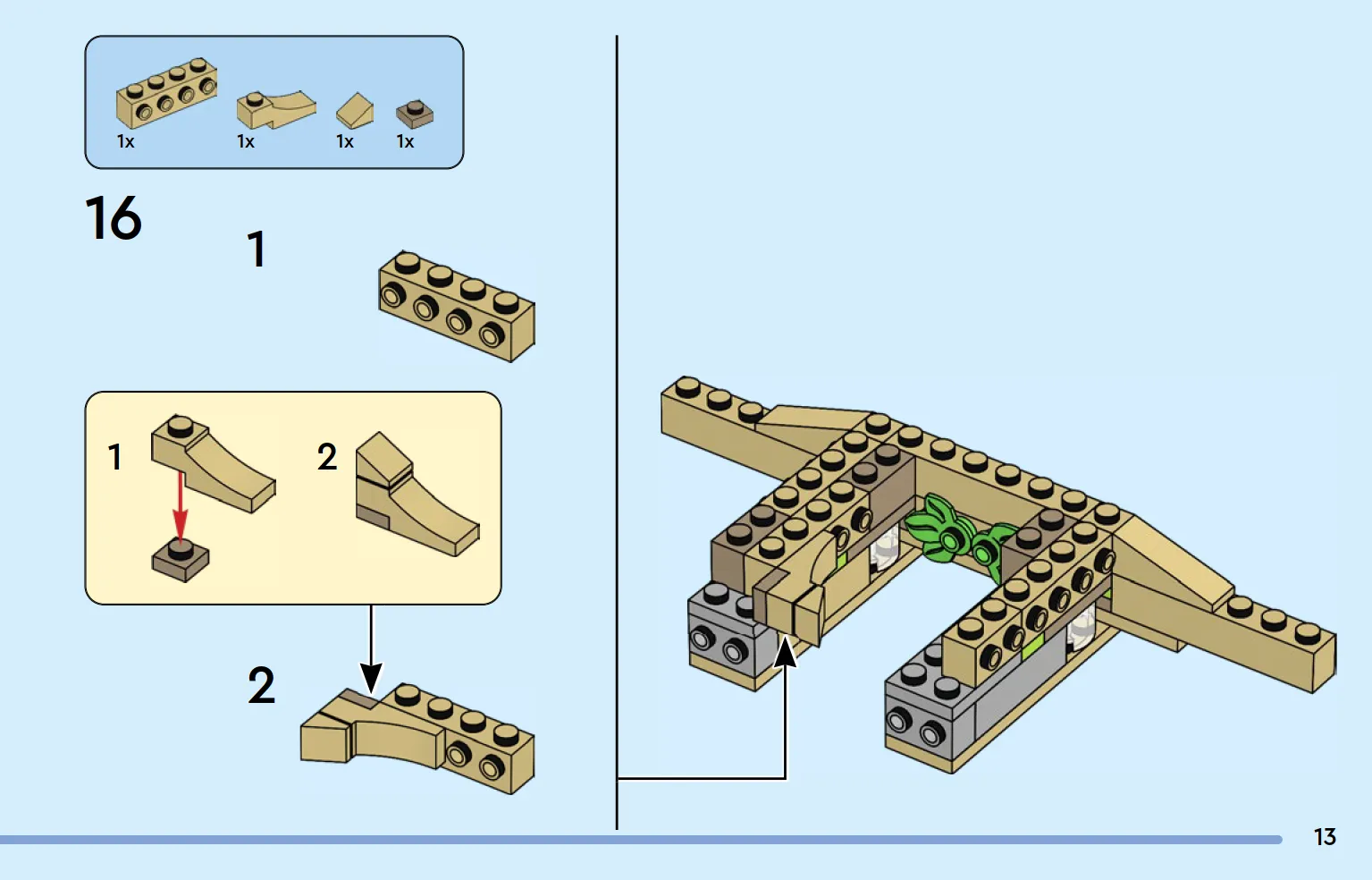 1x 1x 1x 1x

16

1

1

2

2

13