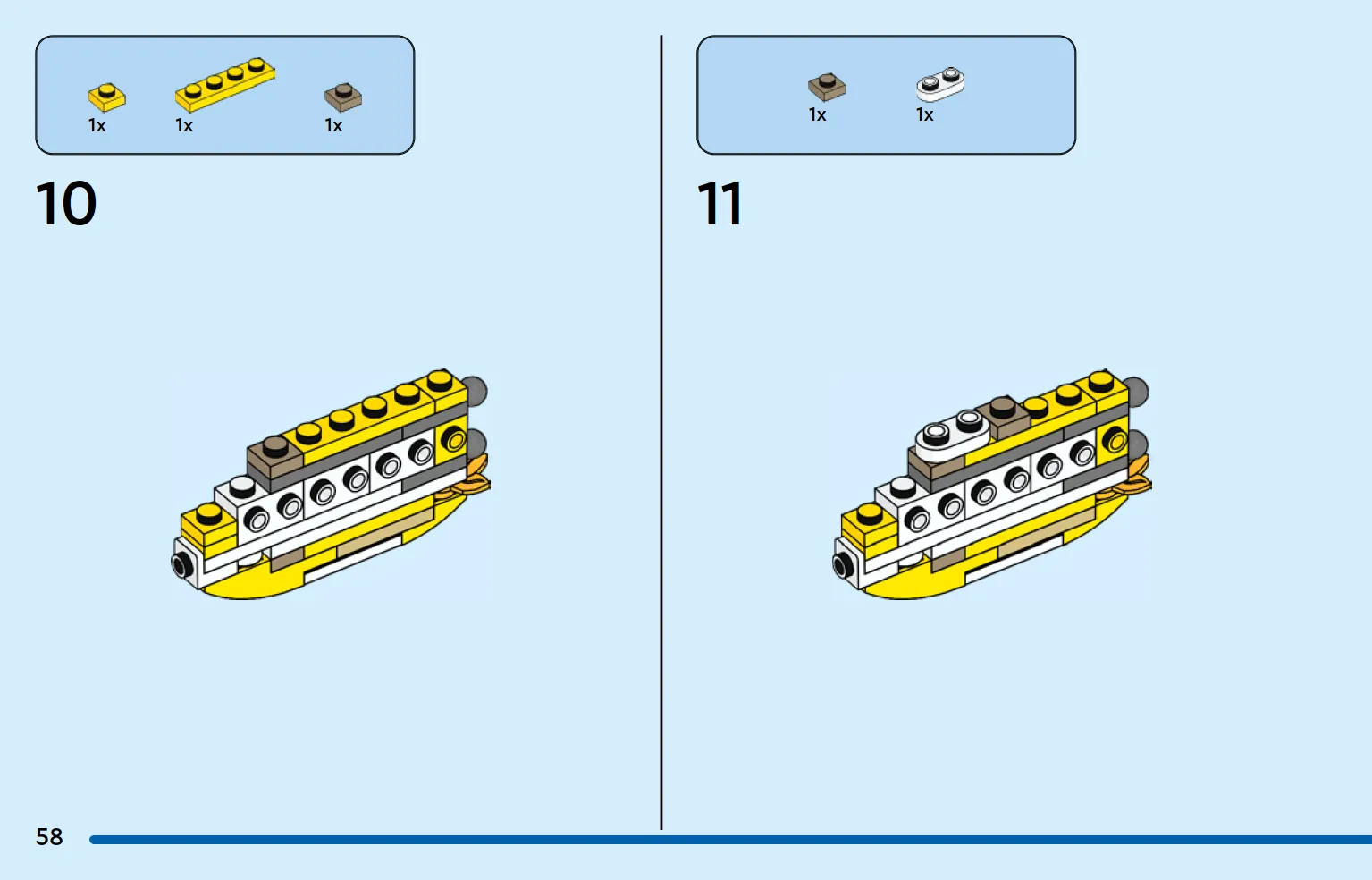 1x 1x 1x

10

1x 1x

11

58