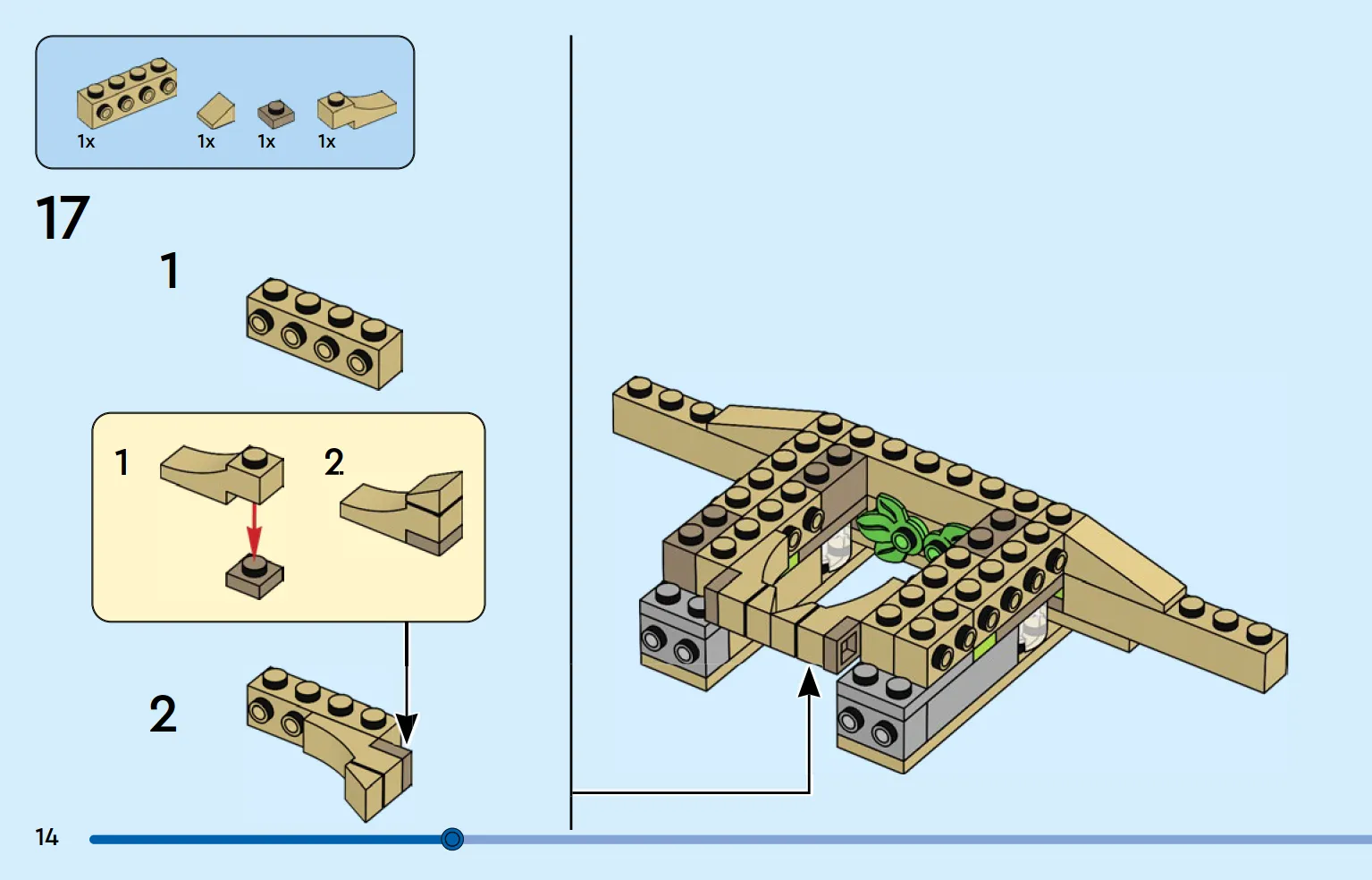 1x 1x 1x 1x

17

1

1

2

2

14