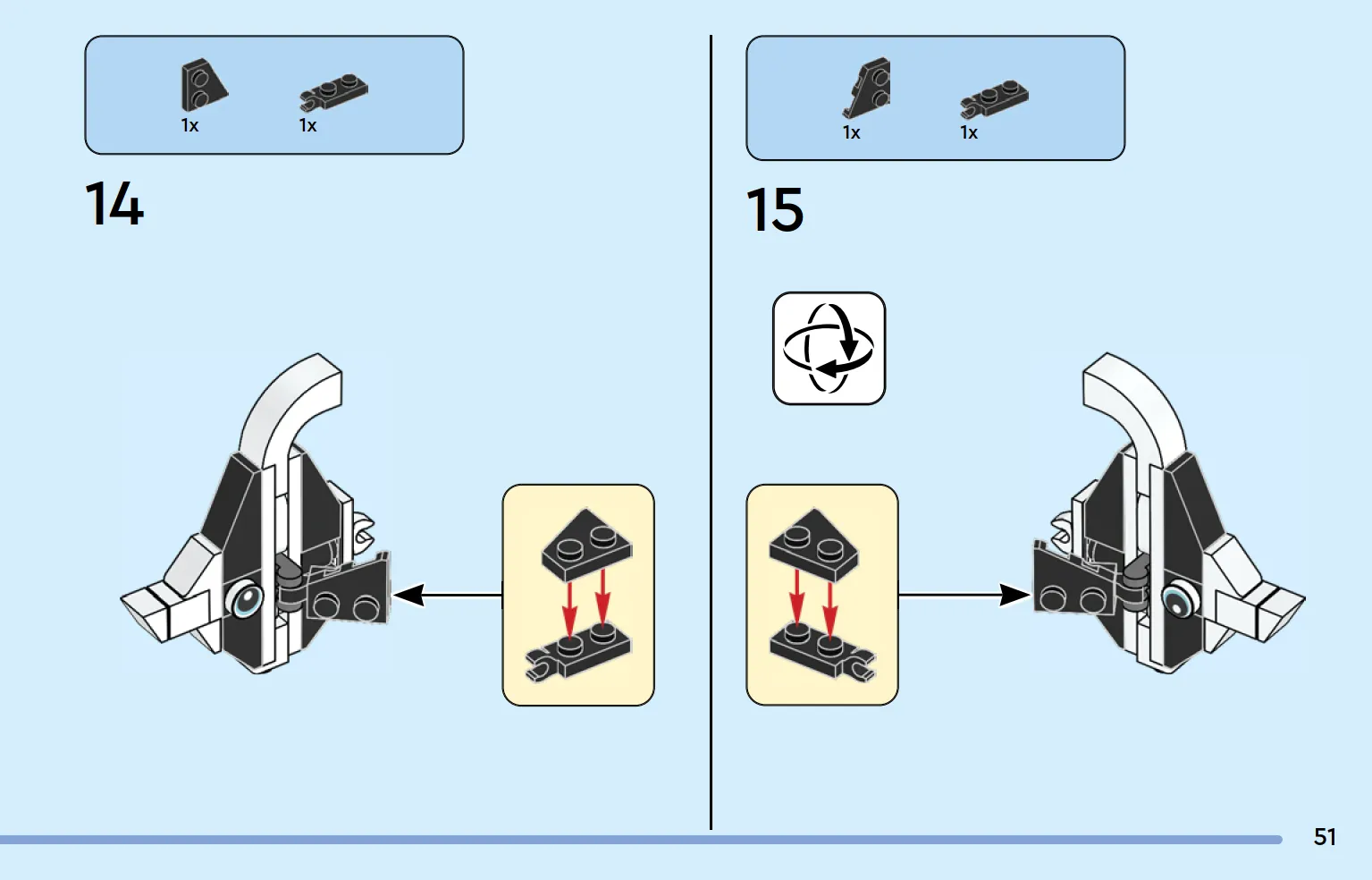 1x 1x

14

1x 1x

15

51