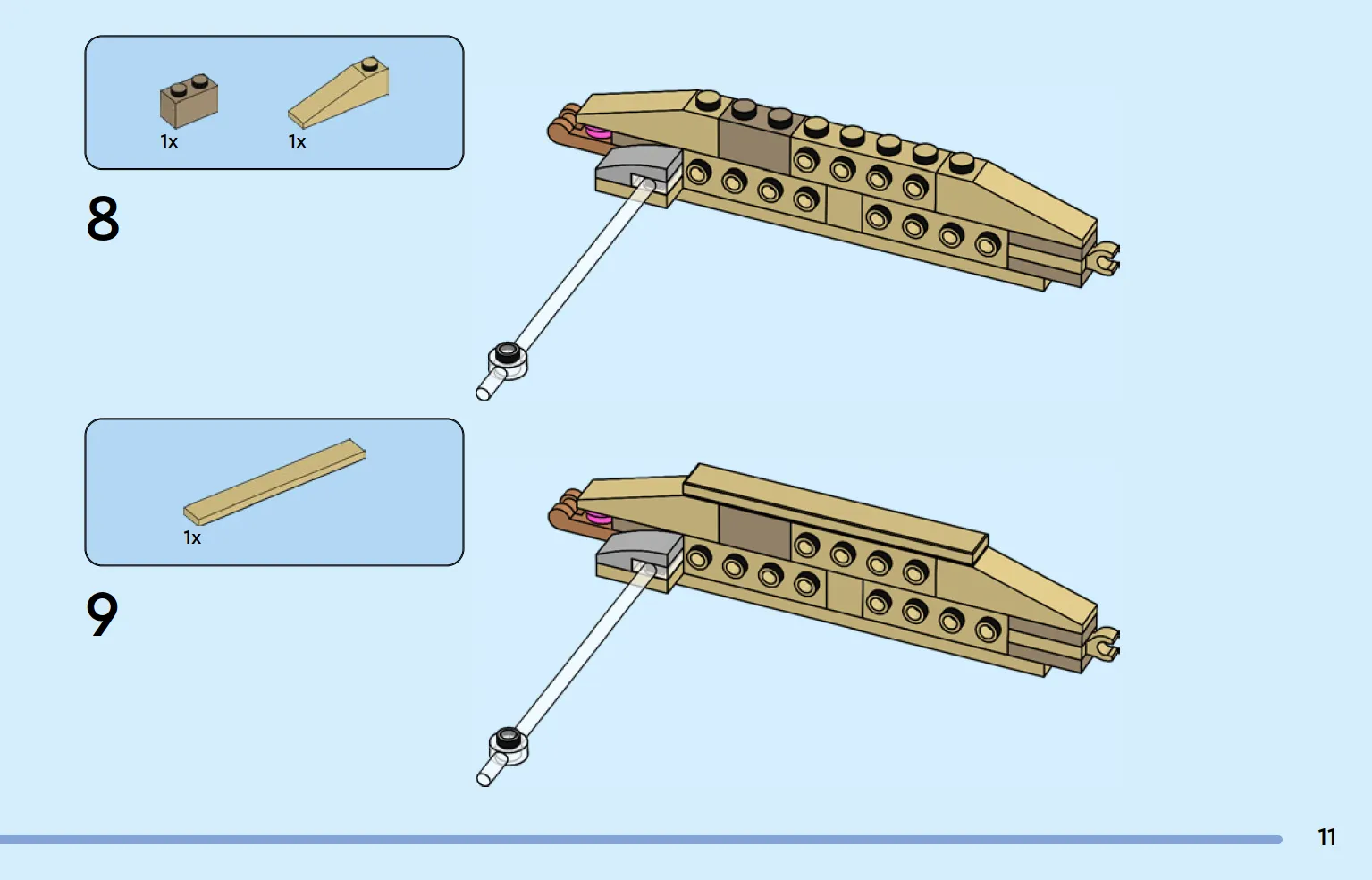 1x 1x

8

1x

9

11