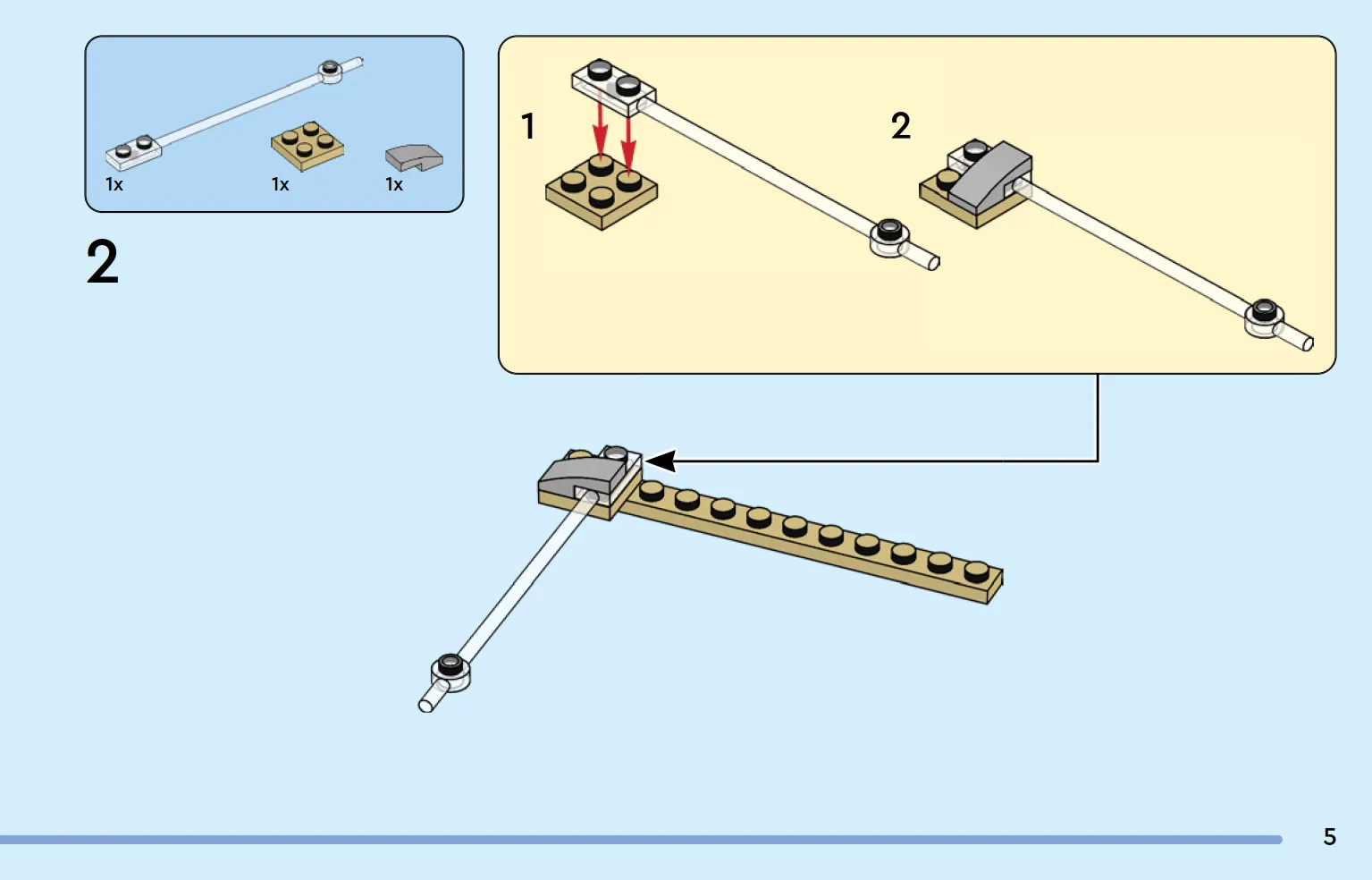 1x
1x
1x

2

1

2

5