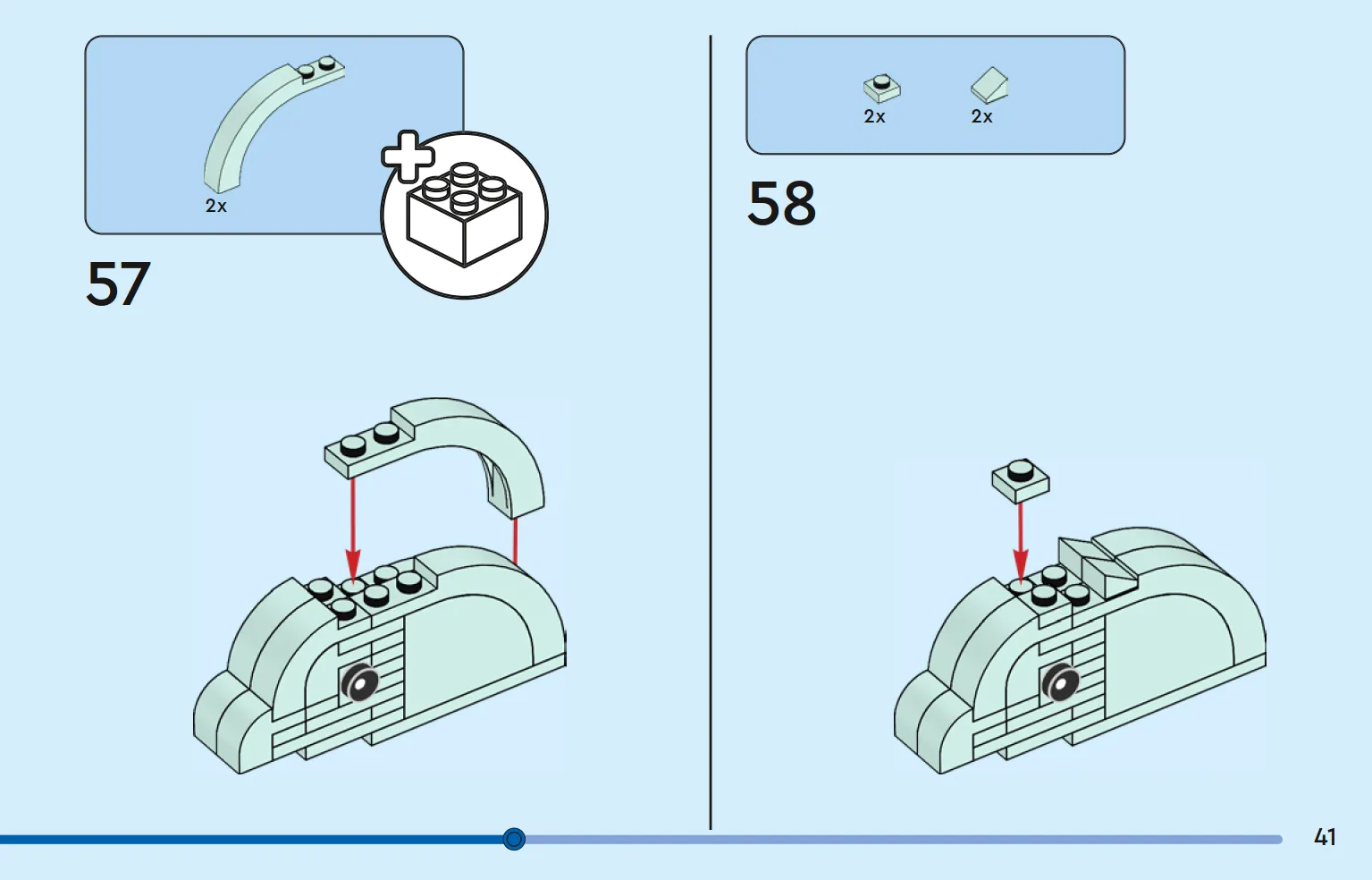 2x

57

2x 2x

58

41