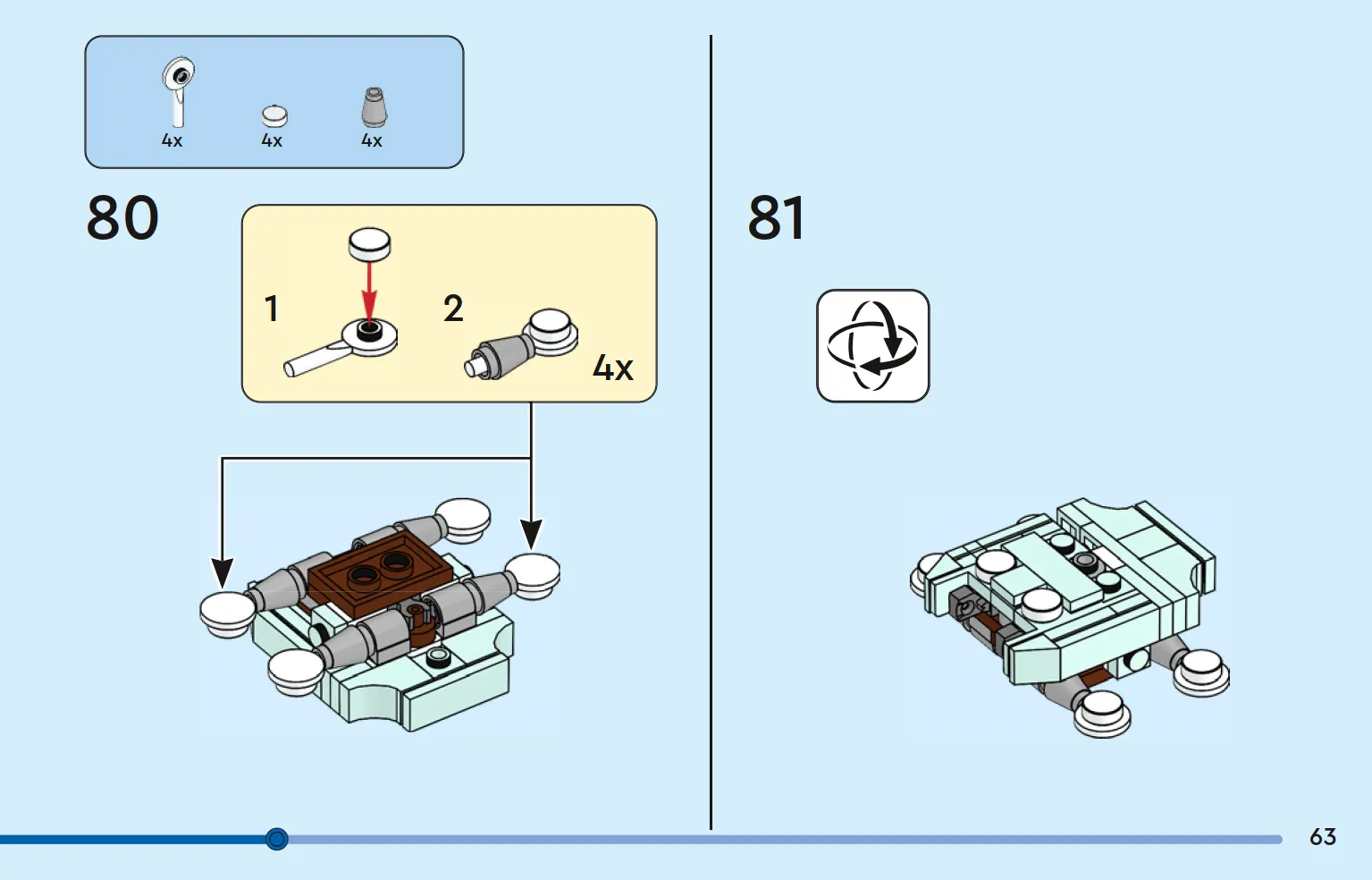 4x 4x 4x

80

1

2

4x

81

63