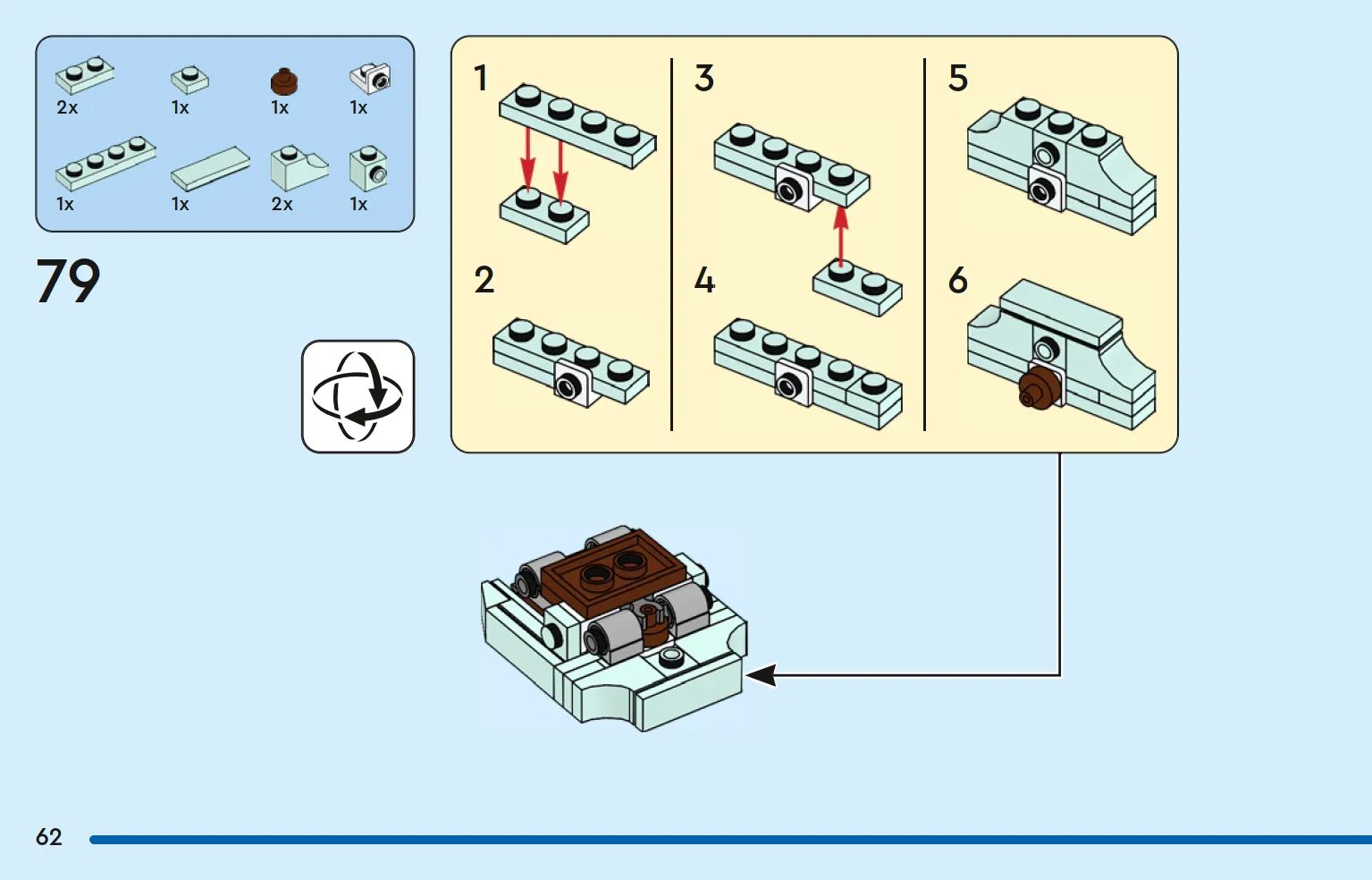 2x 1x 1x 1x

1x 1x 2x 1x

79

1

2

3

4

5

6

62