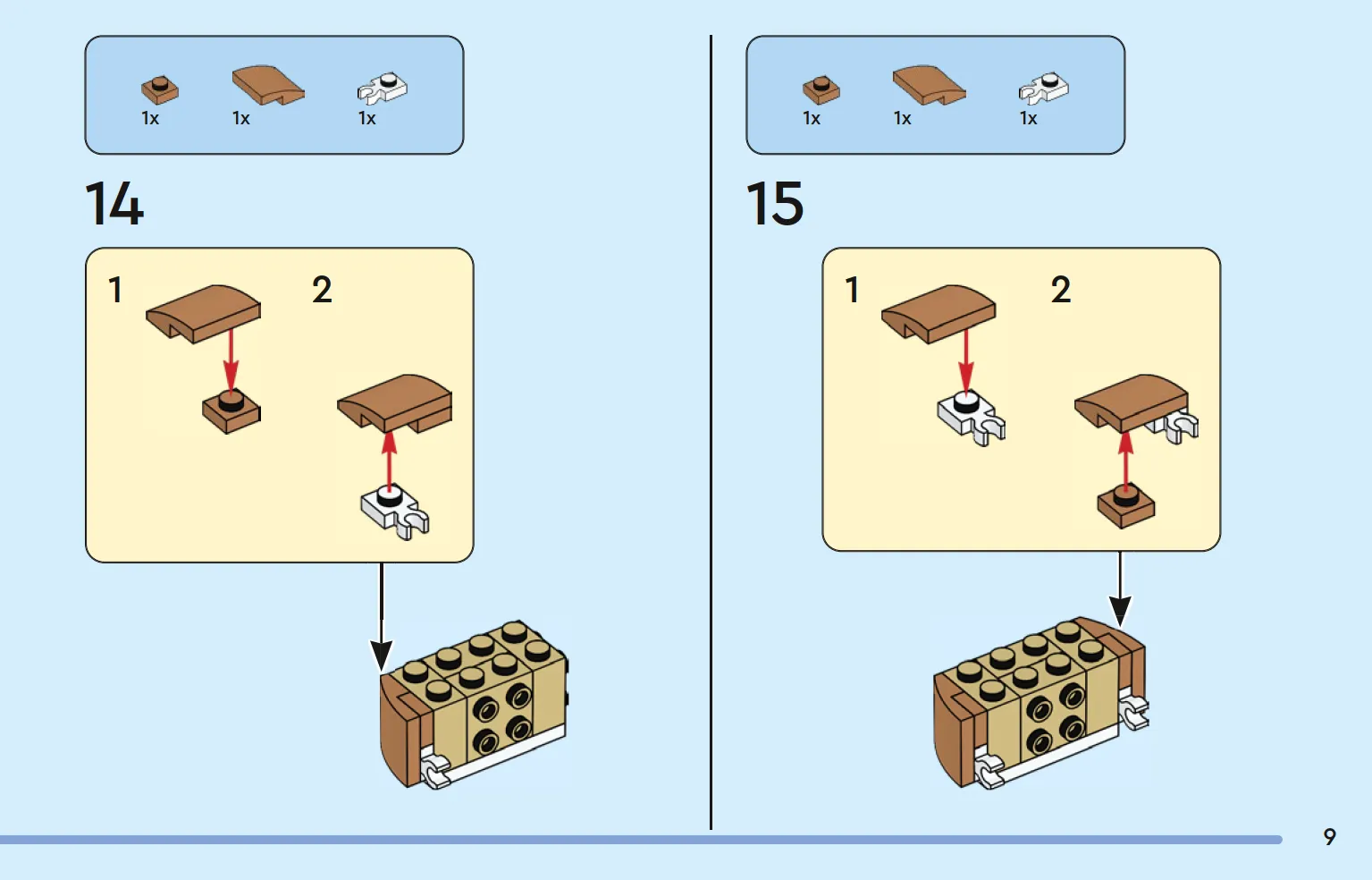 1x 1x 1x

14

1

2

1x 1x 1x

15

1

2

9