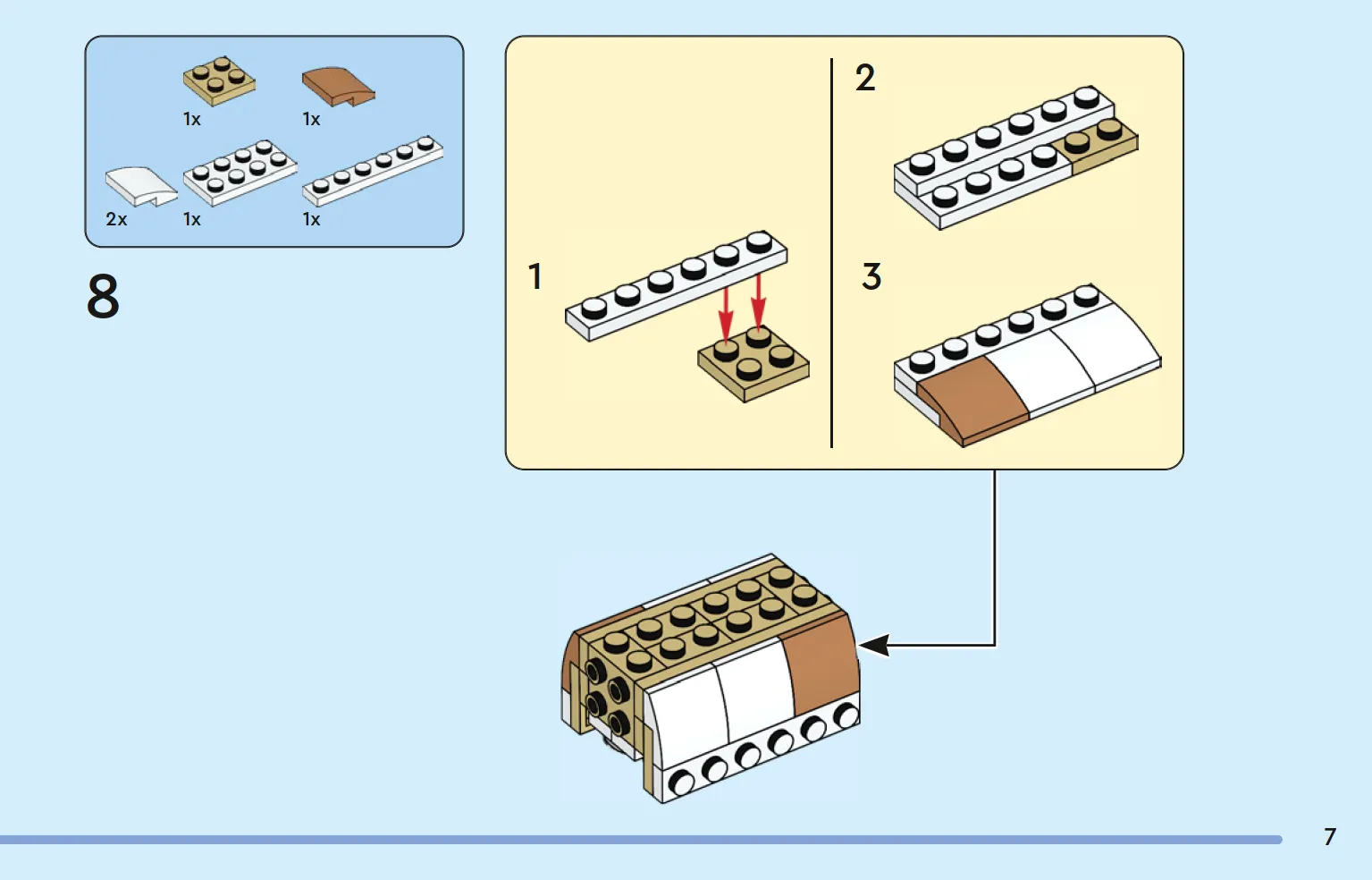 1x
1x
2x
1x
1x

8

1

2

3

7