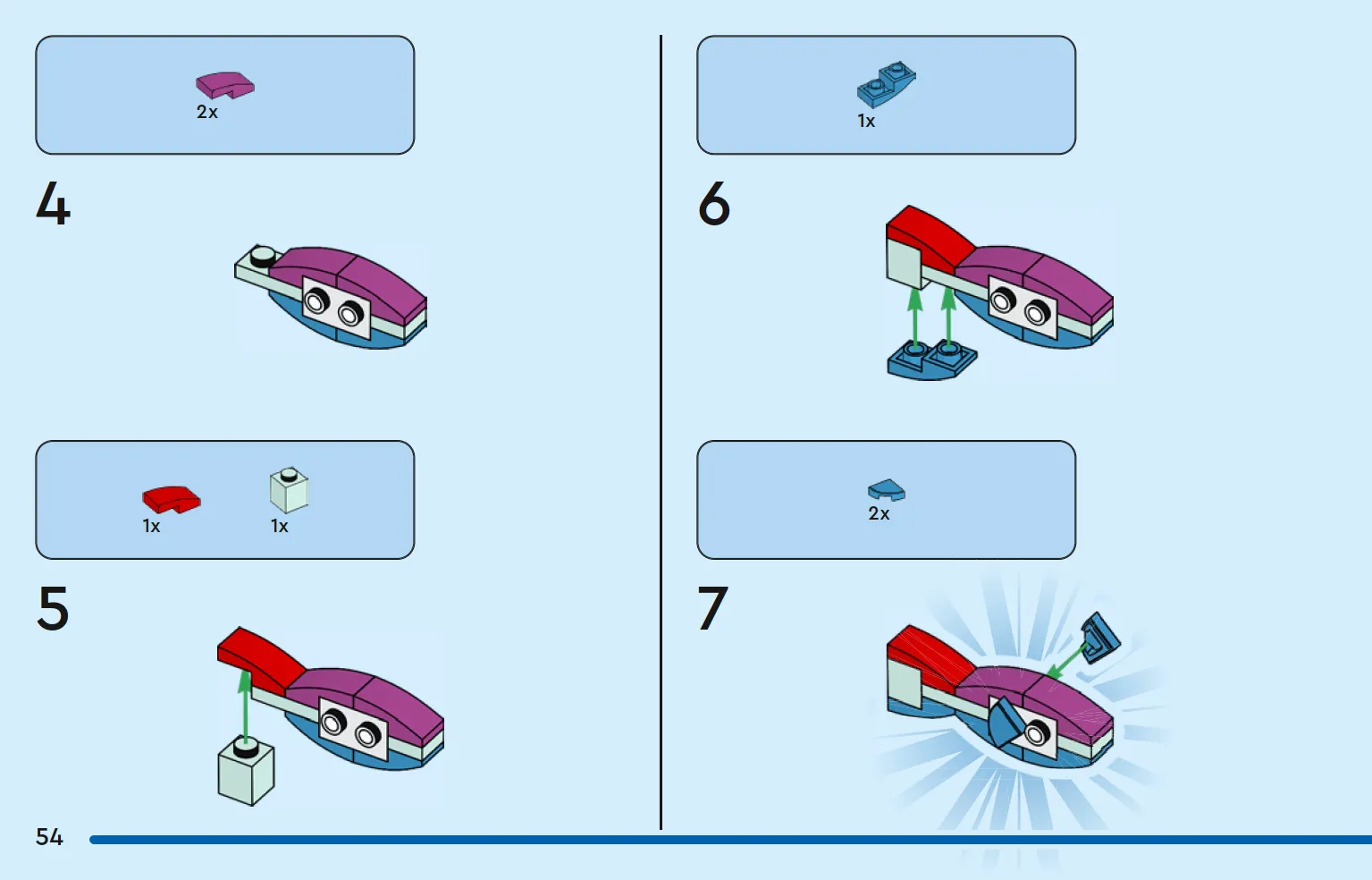 2x

4

1x

1x

5

1x

6

2x

7

54