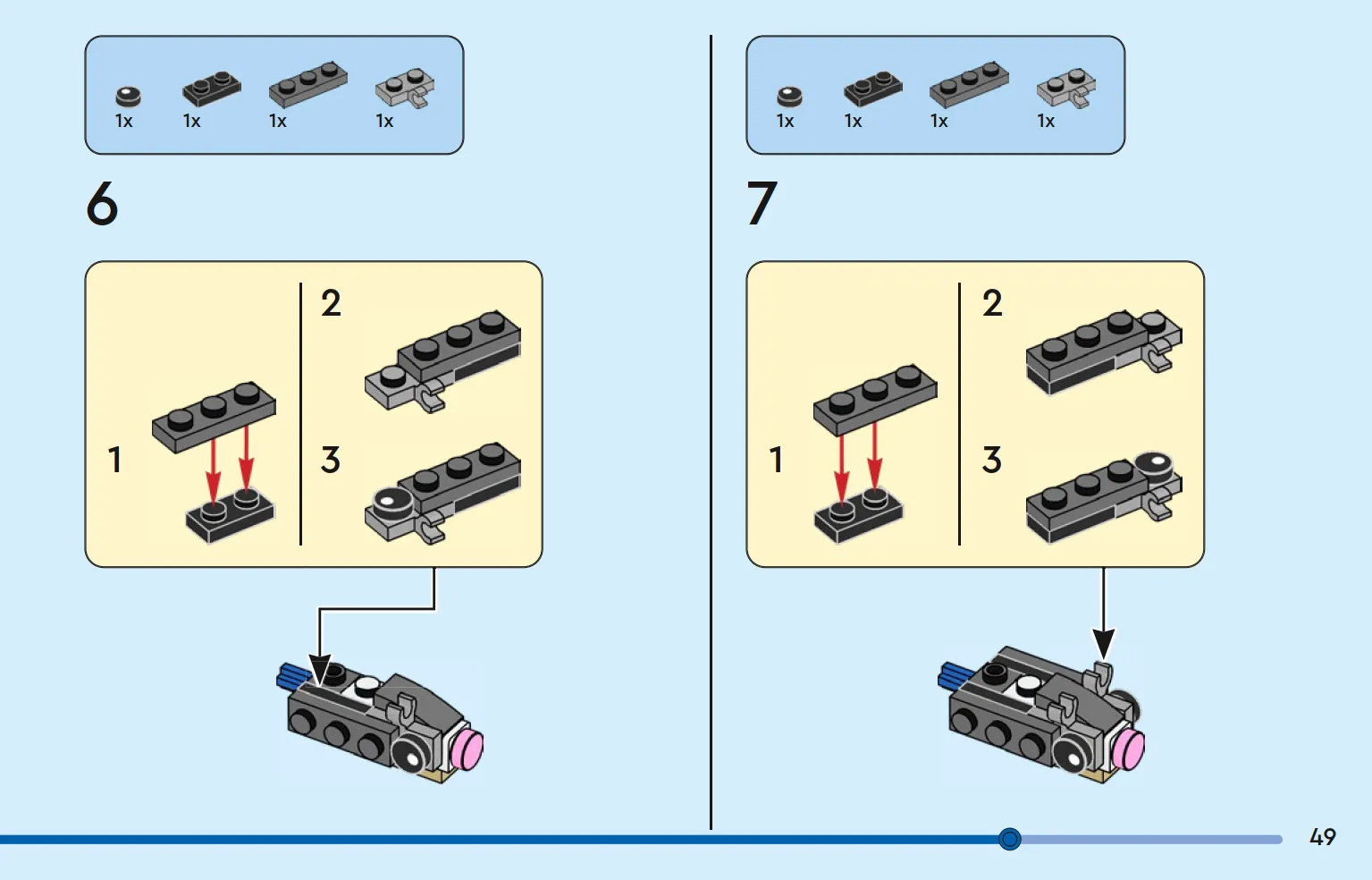 1x 1x 1x 1x

6

1

2

3

1x 1x 1x 1x

7

1

2

3

49