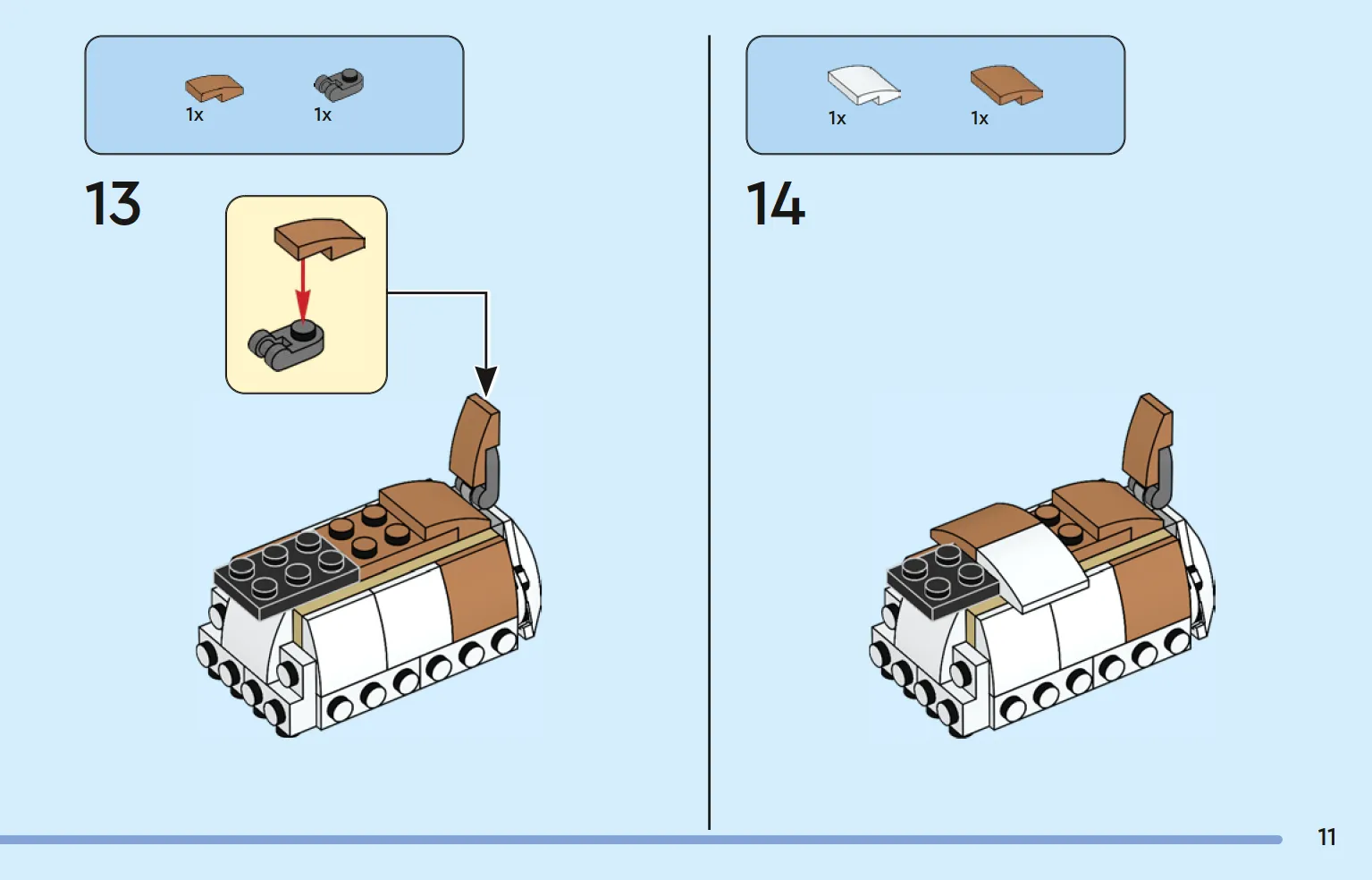 1x 1x

13

1x 1x

14

11